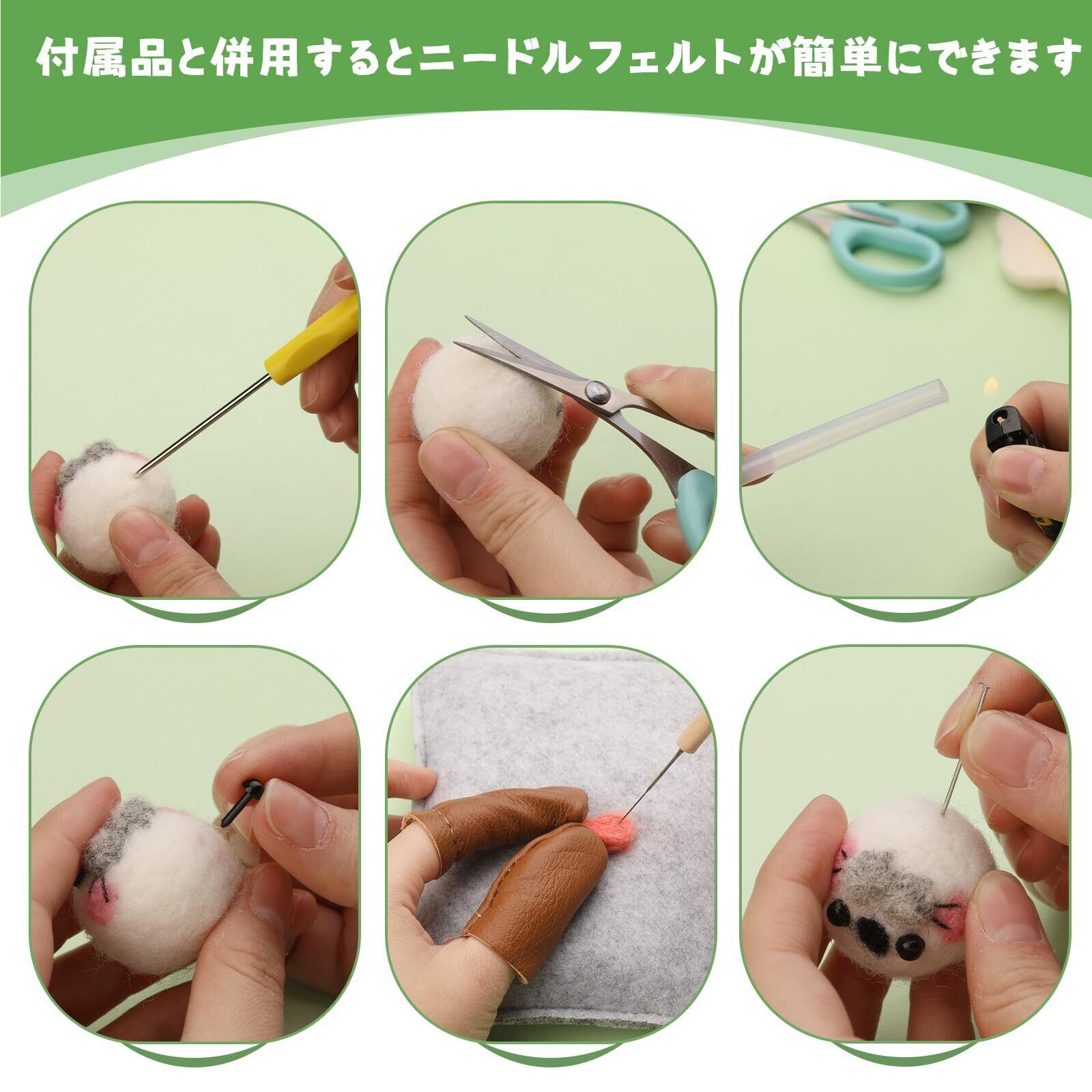 付属品と併用するとニードルフェルトが簡単にできます