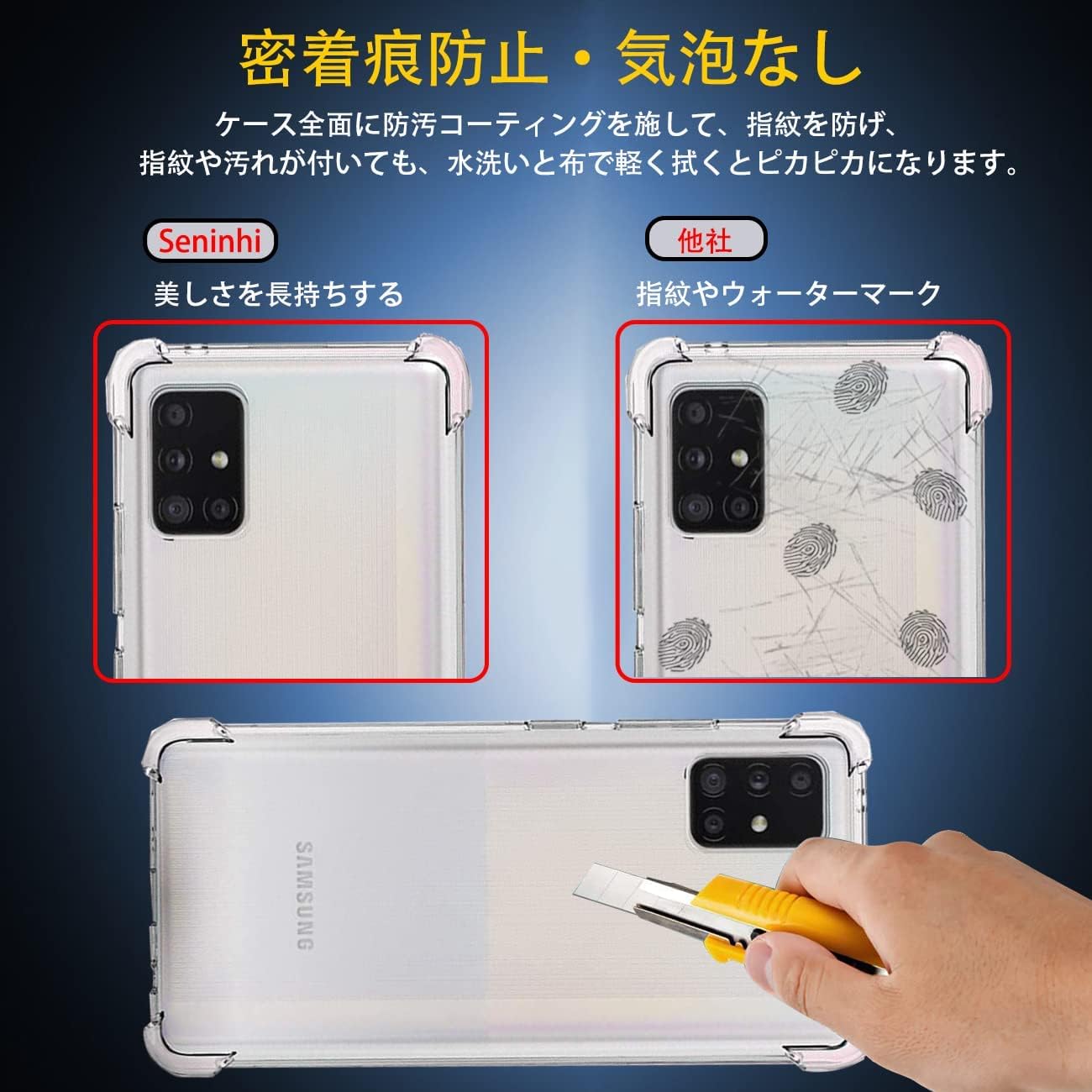 密着痕防止・気泡なし

ケース全面に防汚コーティングを施して、指紋を防げ、指紋や汚れが付いても、水洗いと布で軽く拭くとピカピカになります。

Seninhi

美しさを長持ちする

他社

指紋やウォーターマーク

SAMSUNG