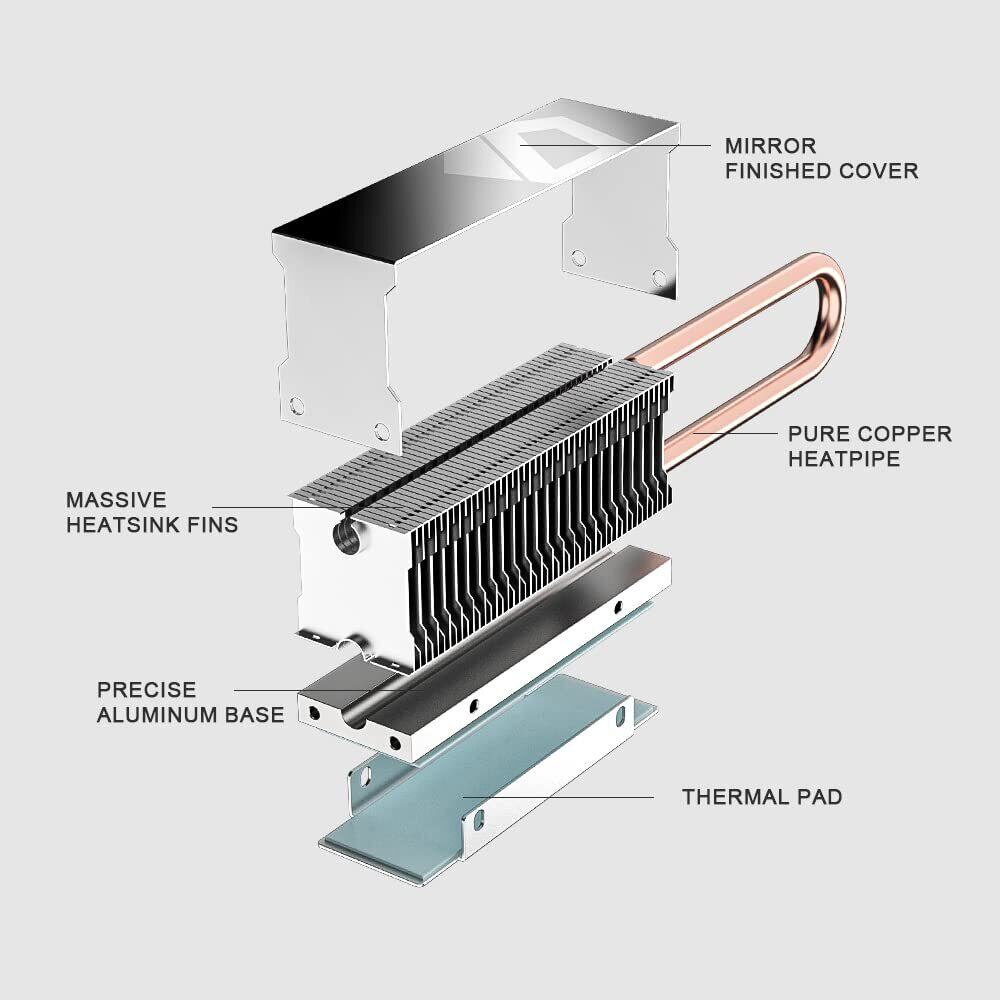 MIRROR
FINISHED COVER

PURE COPPER
HEATPIPE

MASSIVE
HEATSINK FINS

PRECISE
ALUMINUM BASE

THERMAL PAD