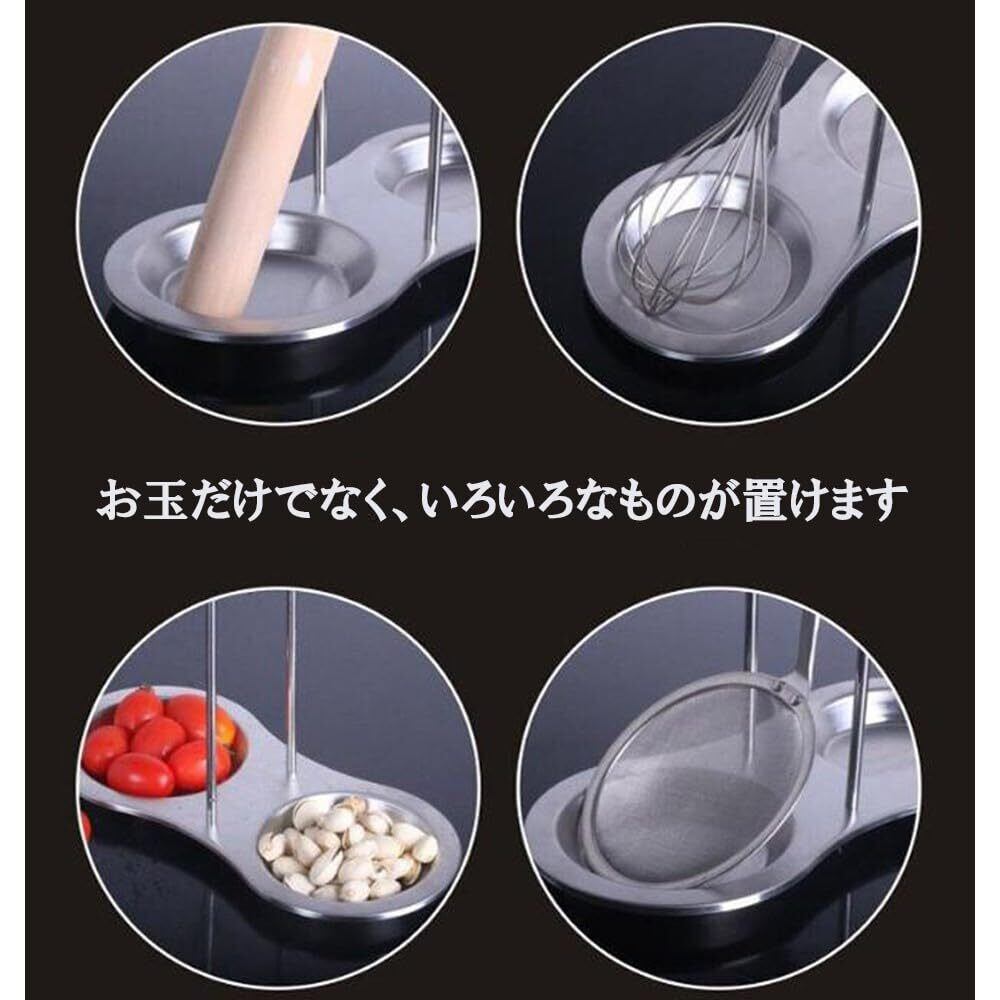 お玉だけでなく、いろいろなものが置けます