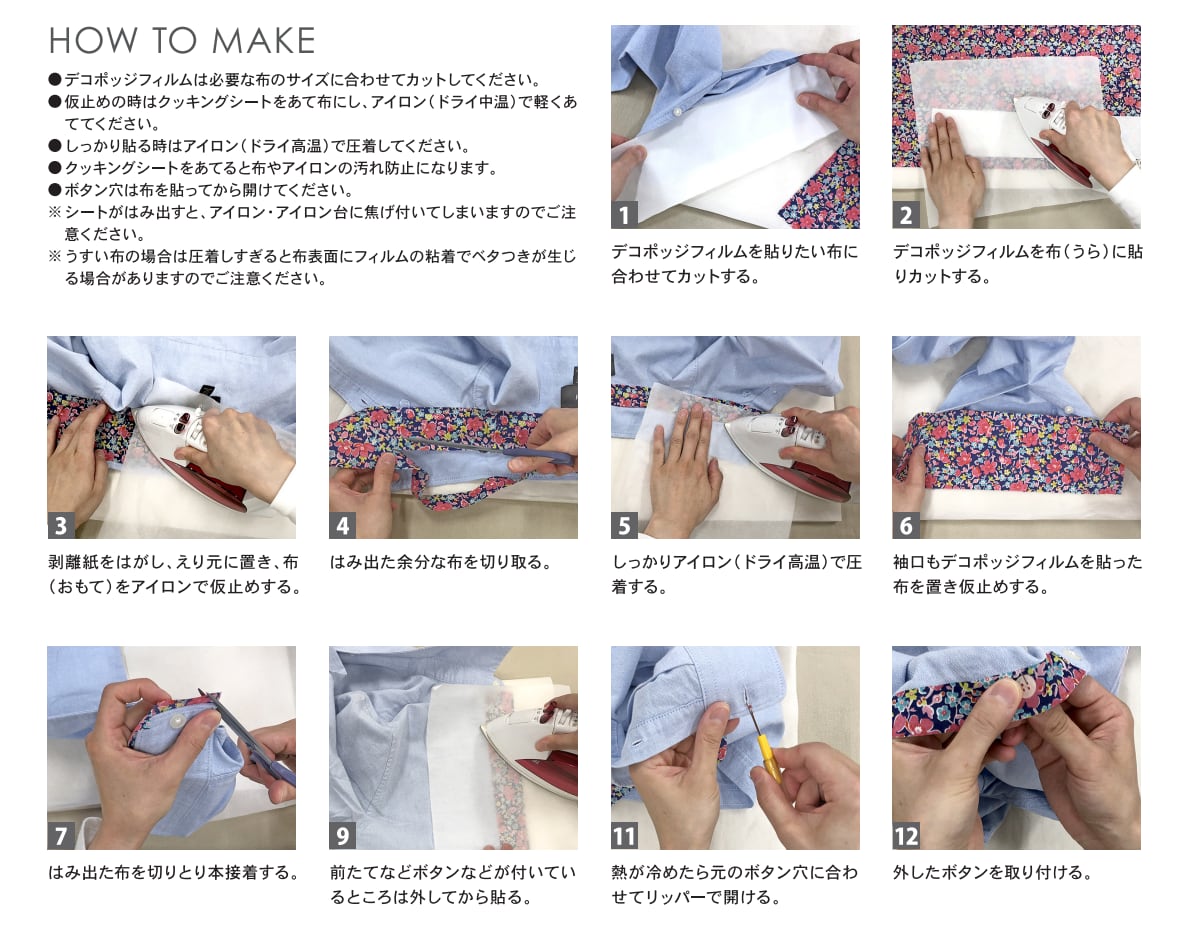 HOW TO MAKE

● デコポッジフィルムは必要な布のサイズに合わせてカットしてください。
● 仮止めの時はクッキングシートをあて布にし、アイロン（ドライ中温）で軽くあててください。
● しっかり貼る時はアイロン（ドライ高温）で圧着してください。
● クッキングシートをあてると布やアイロンの汚れ防止になります。
● ボタン穴は布を貼ってから開けてください。
※ シートがはみ出すと、アイロン・アイロン台に焦げ付いてしまいますのでご注意ください。
※ うすい布の場合は圧着しすぎると布表面にフィルムの粘着でベタつきが生じる場合がありますのでご注意ください。

1
デコポッジフィルムを貼りたい布に合わせてカットする。

2
デコポッジフィルムを布（うら）に貼りカットする。

3
剥離紙をはがし、えり元に置き、布（おもて）をアイロンで仮止めする。

4
はみ出た余分な布を切り取る。

5
しっかりアイロン（ドライ高温）で圧着する。

6
袖口もデコポッジフィルムを貼った布を置き仮止めする。

7
はみ出た布を切りとり本接着する。

9
前たてなどボタンなどが付いているところは外してから貼る。

11
熱が冷めたら元のボタン穴に合わせてリッパーで開ける。

12
外したボタンを取り付ける。