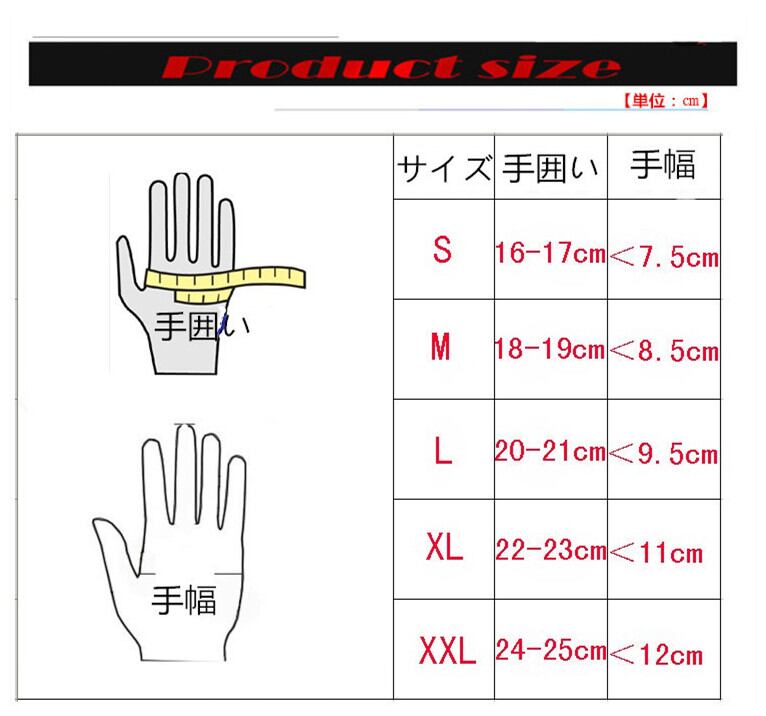 Product size

【単位：cm】

手囲い

手幅

| サイズ | 手囲い | 手幅 |
|---|---|---|
| S | 16-17cm | ＜7.5cm |
| M | 18-19cm | ＜8.5cm |
| L | 20-21cm | ＜9.5cm |
| XL | 22-23cm | ＜11cm |
| XXL | 24-25cm | ＜12cm |