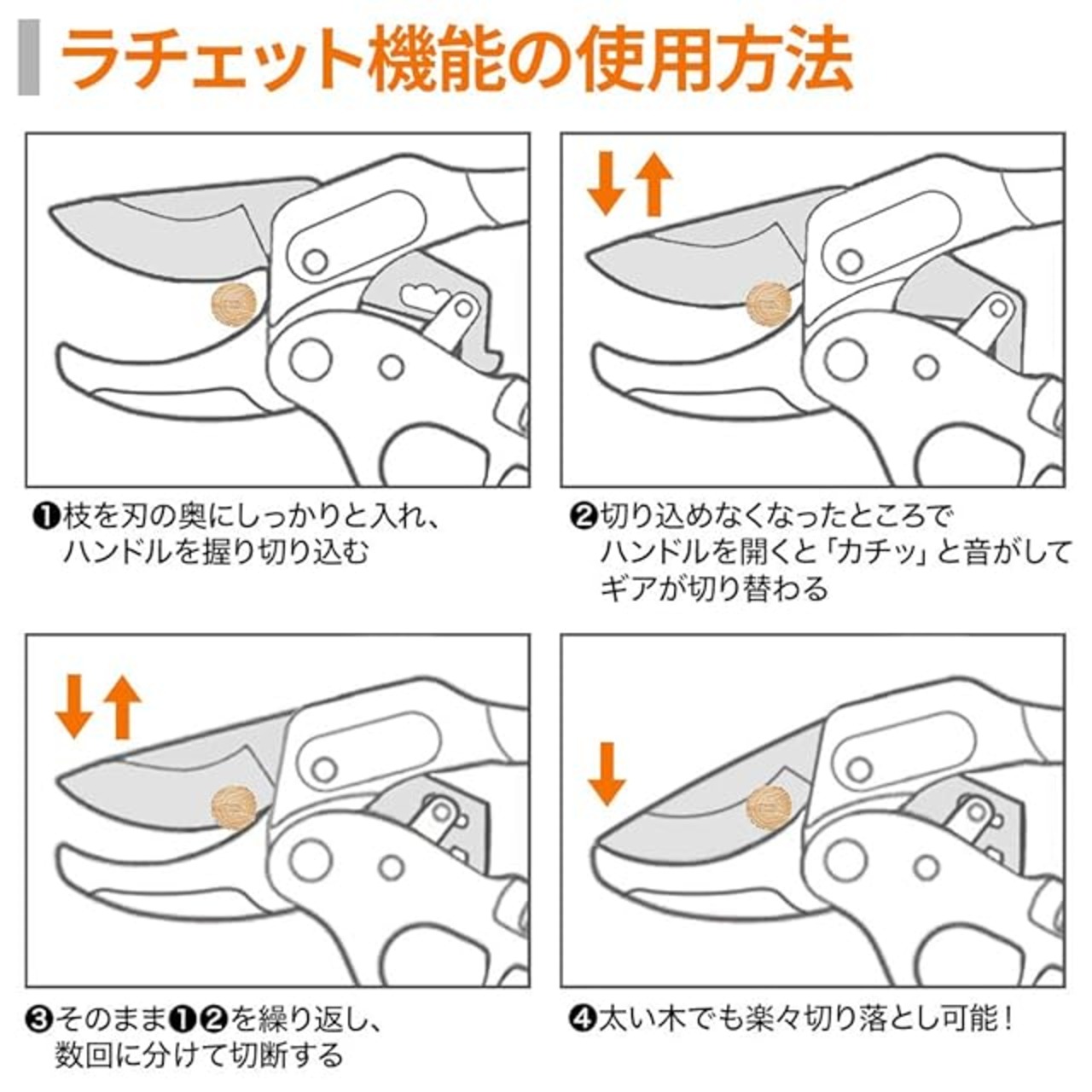 ラチェット機能の使用方法

❶枝を刃の奥にしっかりと入れ、ハンドルを握り切り込む

❷切り込めなくなったところでハンドルを開くと「カチッ」と音がしてギアが切り替わる

❸そのまま❶❷を繰り返し、数回に分けて切断する

❹太い木でも楽々切り落とし可能！