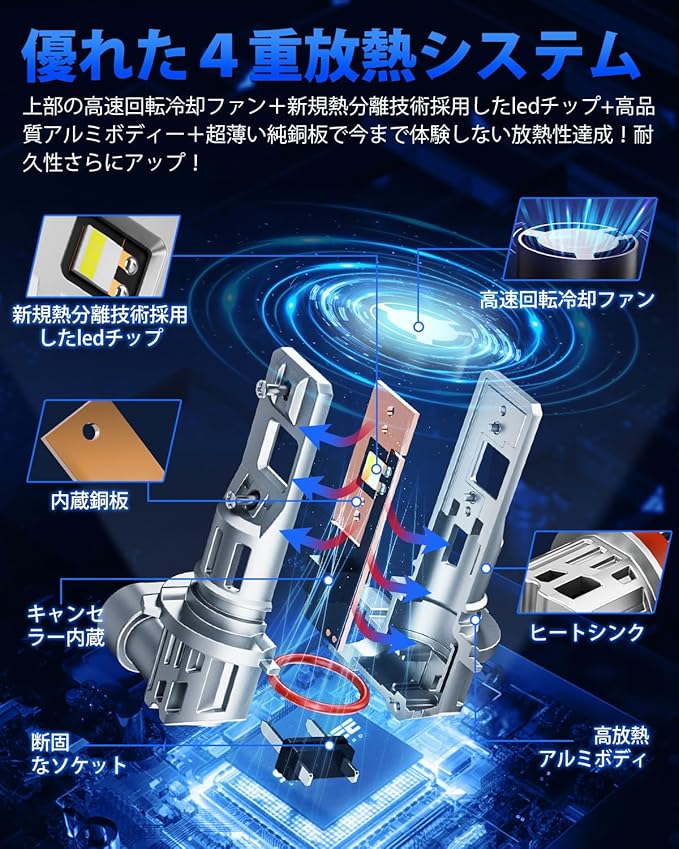 優れた４重放熱システム

上部の高速回転冷却ファン＋新規熱分離技術採用したledチップ+高品質アルミボディー＋超薄い純銅板で今まで体験しない放熱性達成！耐久性さらにアップ！

新規熱分離技術採用したledチップ

高速回転冷却ファン

内蔵銅板

キャンセラー内蔵

ヒートシンク

断固なソケット

高放熱アルミボディ