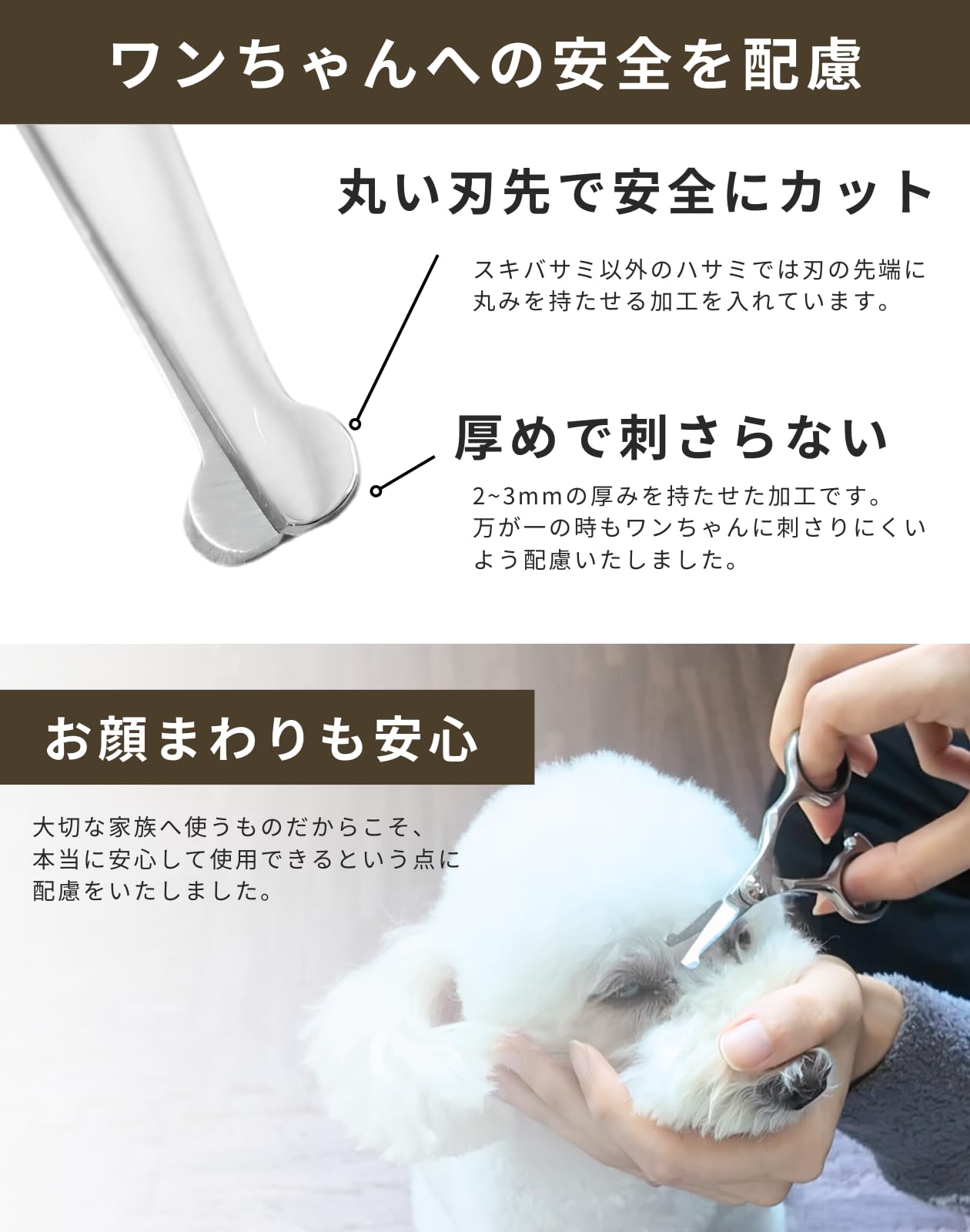 ワンちゃんへの安全を配慮

丸い刃先で安全にカット

スキバサミ以外のハサミでは刃の先端に丸みを持たせる加工を入れています。

厚めで刺さらない

2~3mmの厚みを持たせた加工です。万が一の時もワンちゃんに刺さりにくいよう配慮いたしました。

お顔まわりも安心

大切な家族へ使うものだからこそ、本当に安心して使用できるという点に配慮をいたしました。