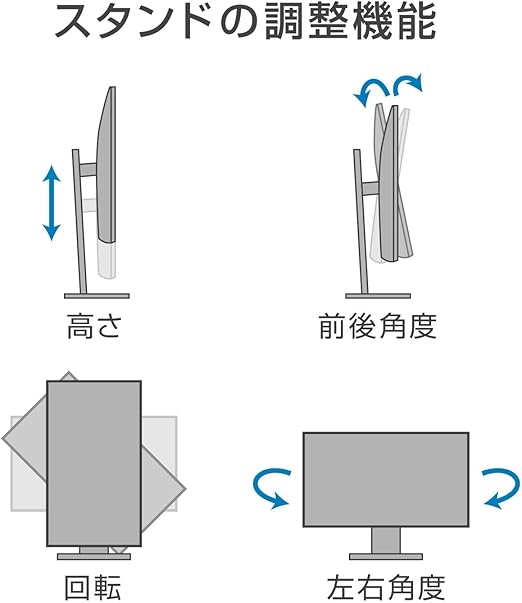 スタンドの調整機能

高さ

前後角度

回転

左右角度