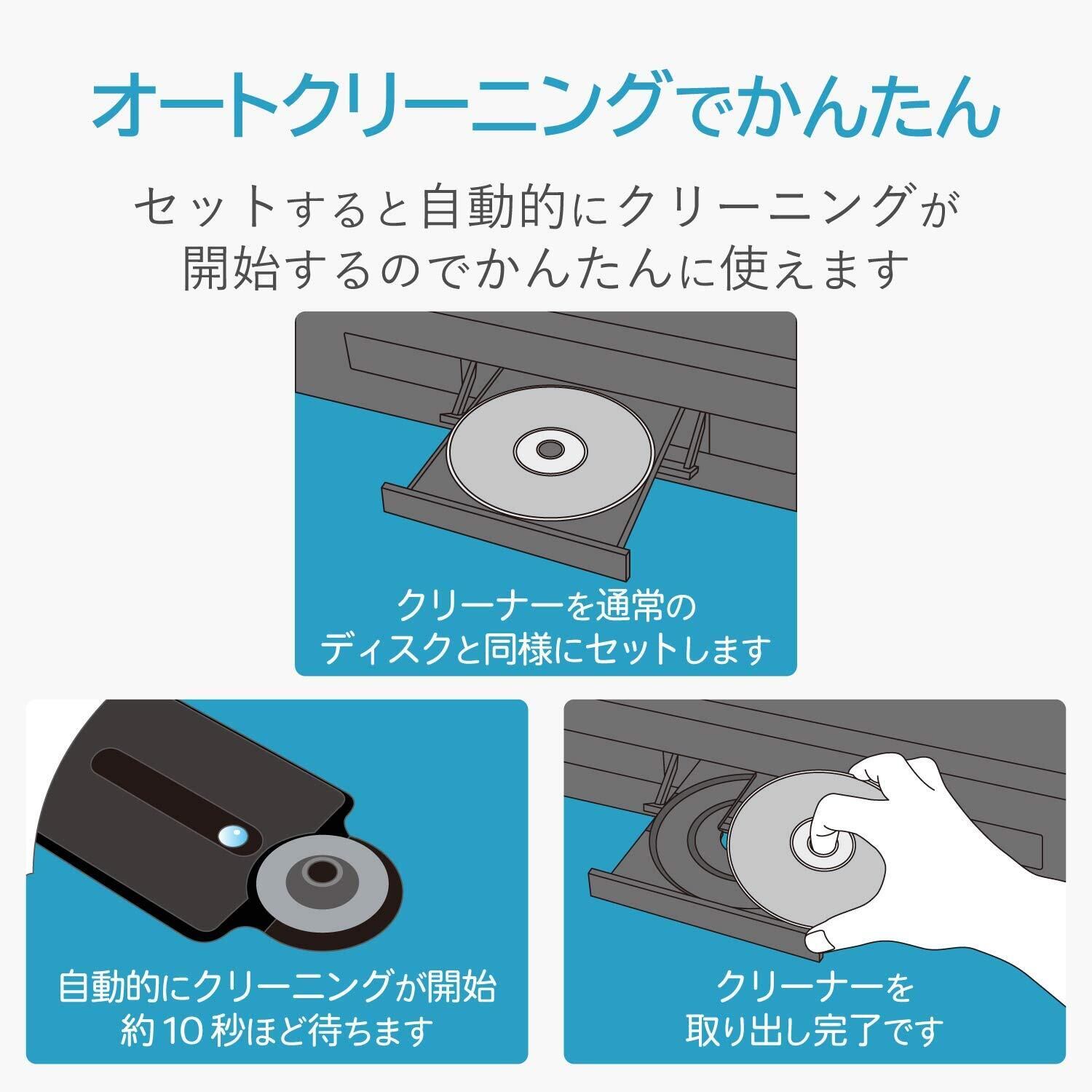 オートクリーニングでかんたん

セットすると自動的にクリーニングが開始するのでかんたんに使えます

クリーナーを通常のディスクと同様にセットします

自動的にクリーニングが開始
約10秒ほど待ちます

クリーナーを取り出し完了です