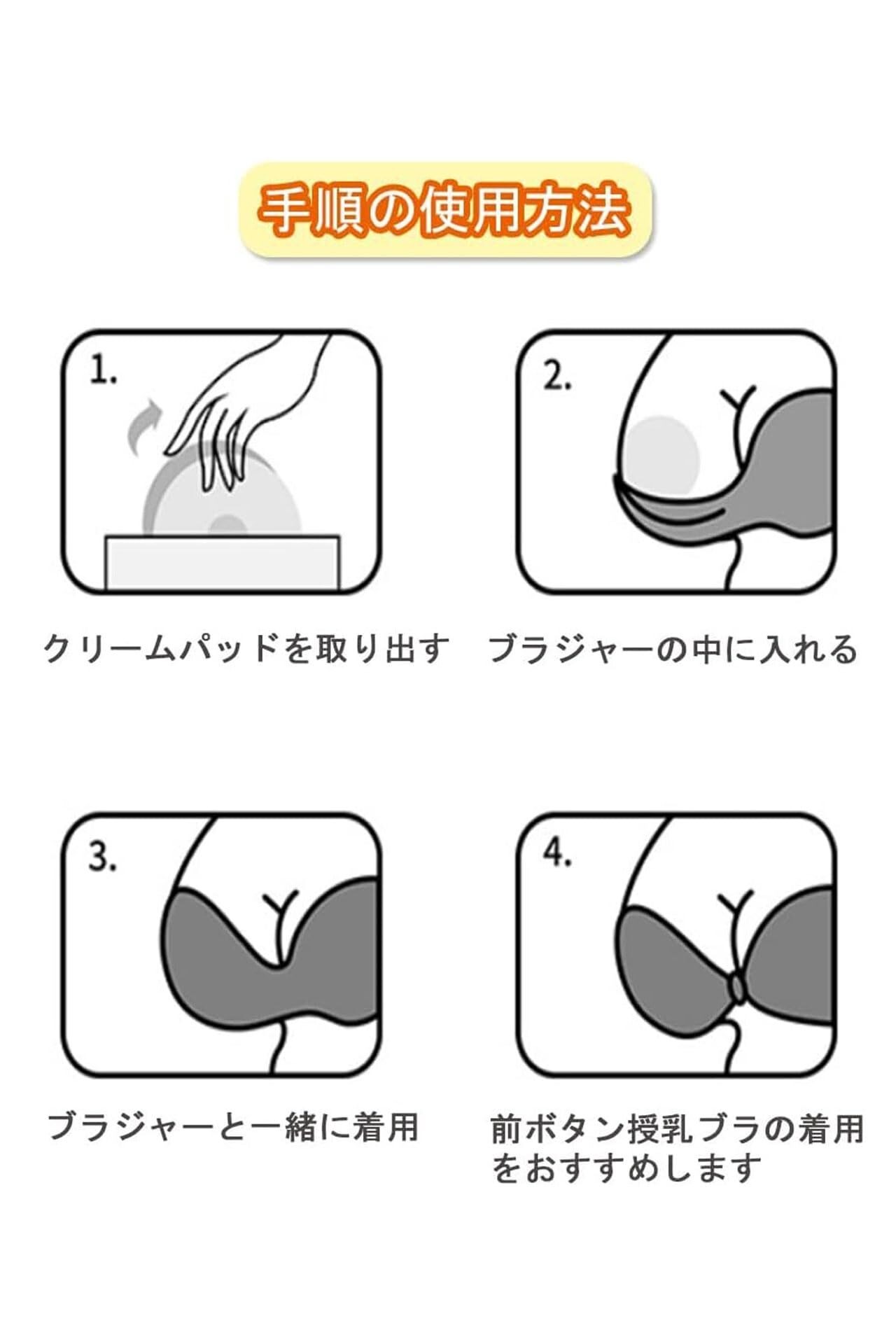 手順の使用方法

1.

クリームパッドを取り出す

2.

ブラジャーの中に入れる

3.

ブラジャーと一緒に着用

4.

前ボタン授乳ブラの着用をおすすめします