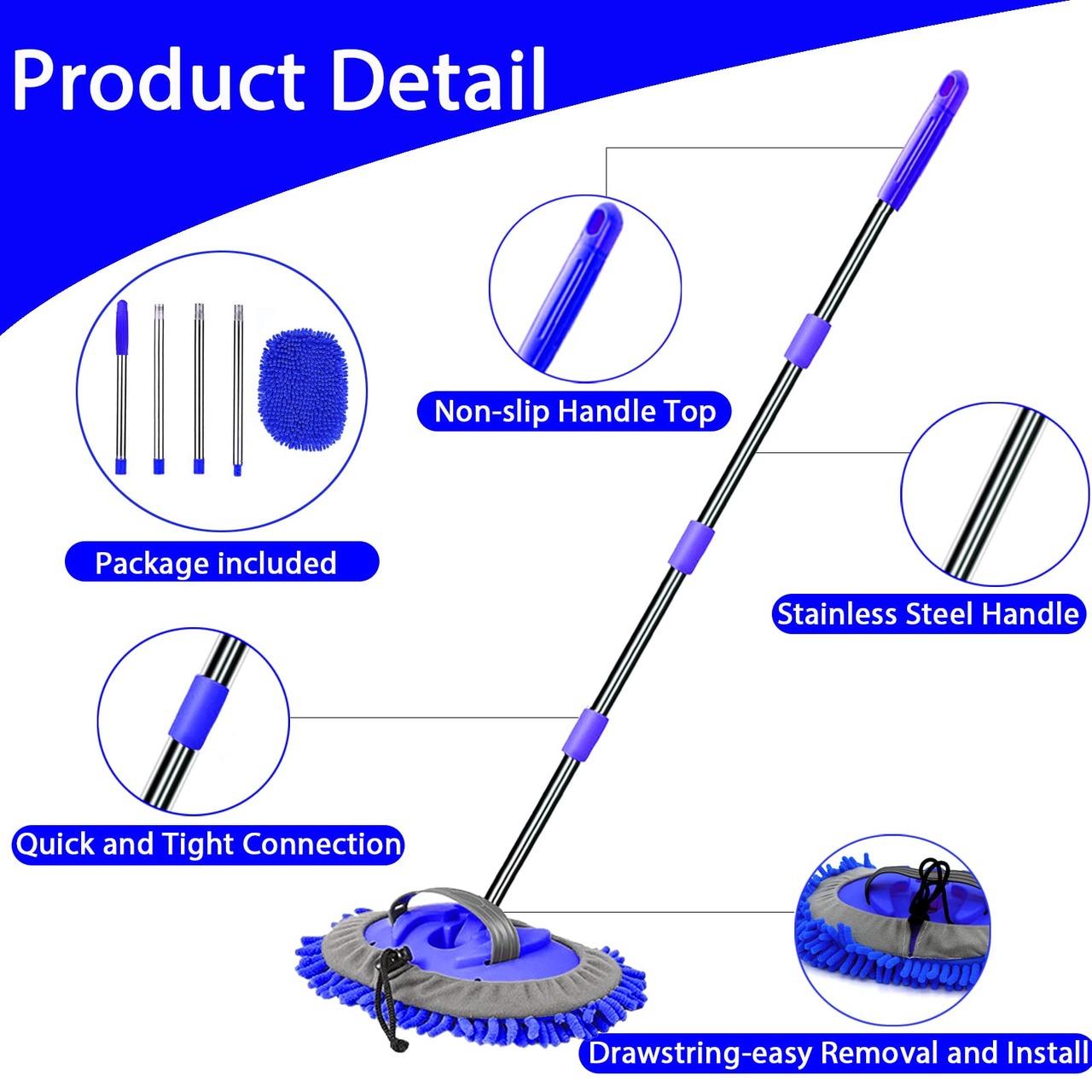 Product Detail

Non-slip Handle Top

Package included

Stainless Steel Handle

Quick and Tight Connection

Drawstring-easy Removal and Install