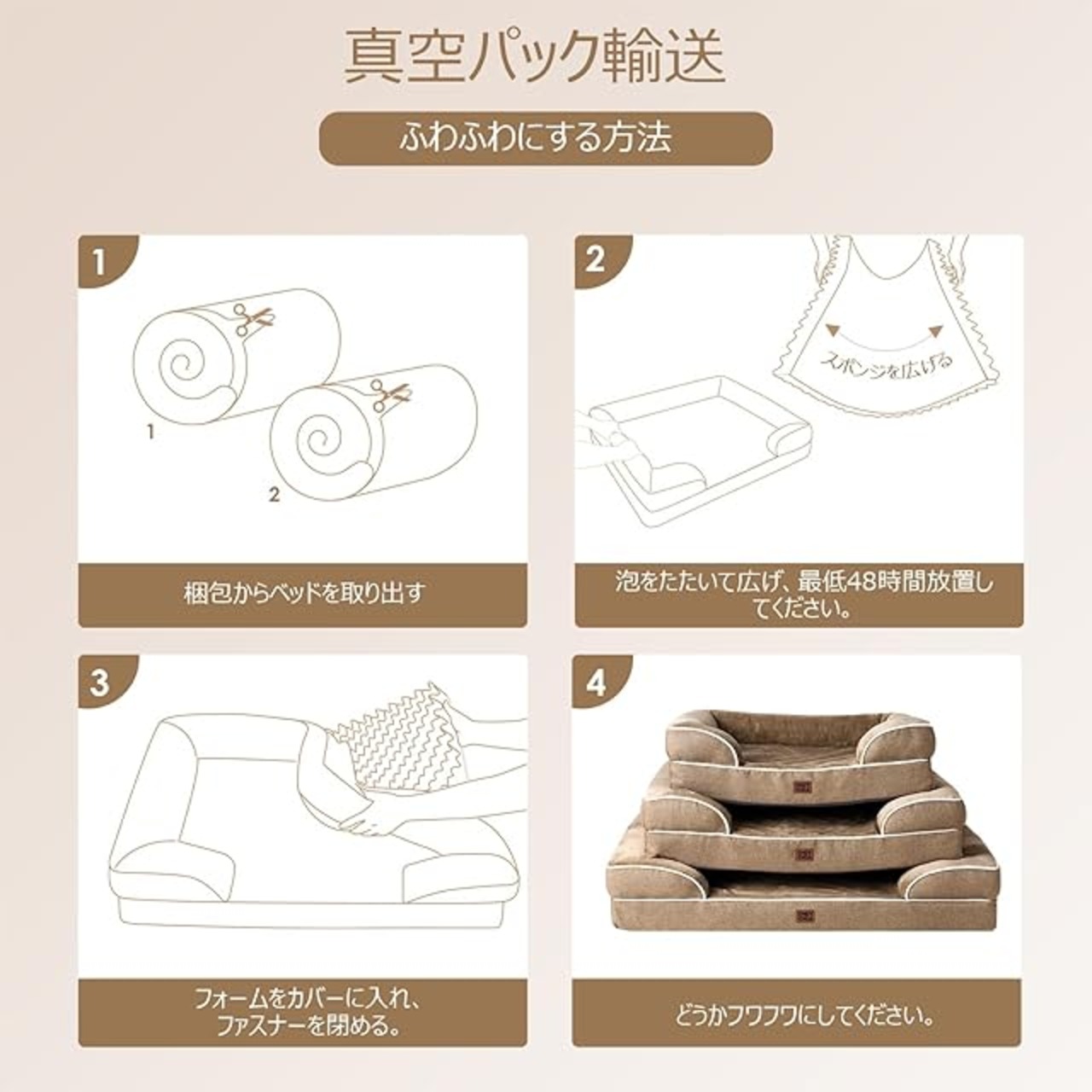 真空パック輸送

ふわふわにする方法

1

1

2

梱包からベッドを取り出す

2

スポンジを広げる

泡をたたいて広げ、最低48時間放置してください。

3

フォームをカバーに入れ、ファスナーを閉める。

4

どうかフワフワにしてください。