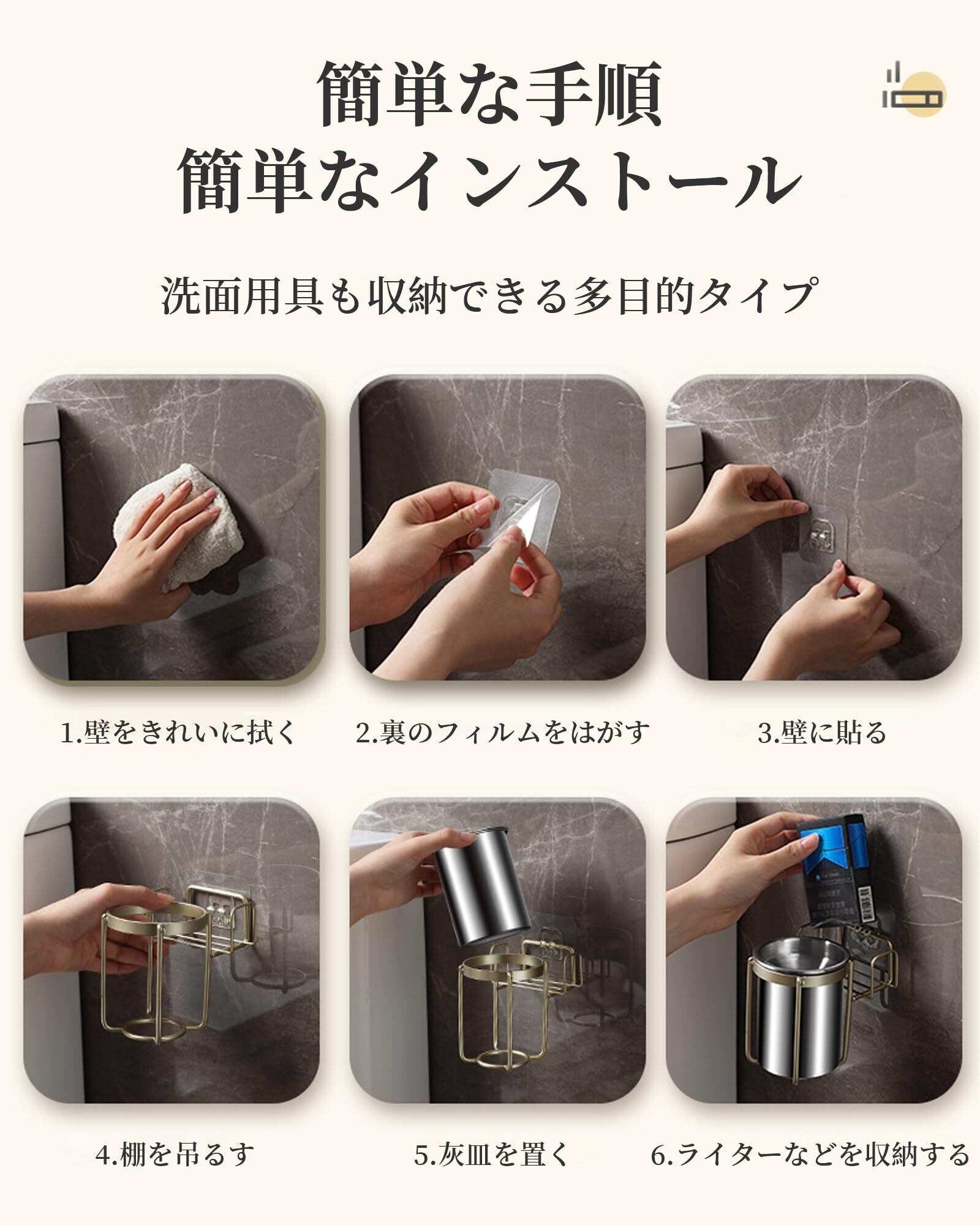 簡単な手順
簡単なインストール

洗面用具も収納できる多目的タイプ

1.壁をきれいに拭く

2.裏のフィルムをはがす

3.壁に貼る

4.棚を吊るす

5.灰皿を置く

6.ライターなどを収納する