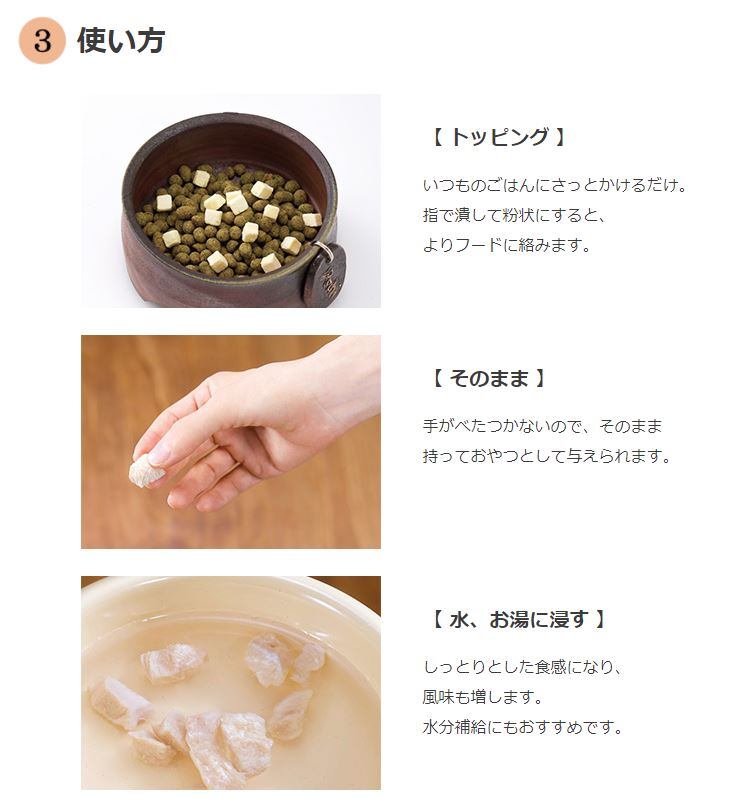 3 使い方

【 トッピング 】

いつものごはんにさっとかけるだけ。
指で潰して粉状にすると、
よりフードに絡みます。

【 そのまま 】

手がべたつかないので、そのまま
持っておやつとして与えられます。

【 水、お湯に浸す 】

しっとりとした食感になり、
風味も増します。
水分補給にもおすすめです。