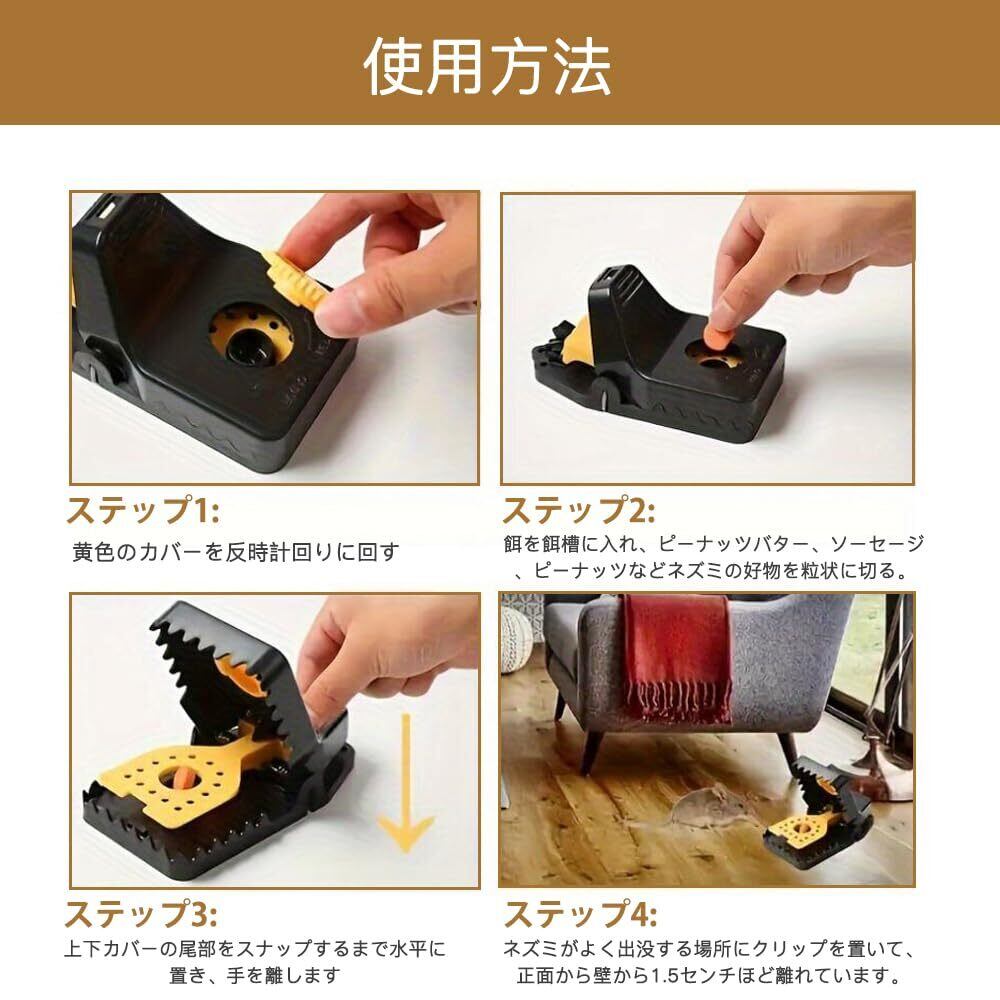 使用方法

ステップ1:

黄色のカバーを反時計回りに回す

ステップ2:

餌を餌槽に入れ、ピーナッツバター、ソーセージ、ピーナッツなどネズミの好物を粒状に切る。

ステップ3:

上下カバーの尾部をスナップするまで水平に置き、手を離します

ステップ4:

ネズミがよく出没する場所にクリップを置いて、正面から壁から1.5センチほど離れています。