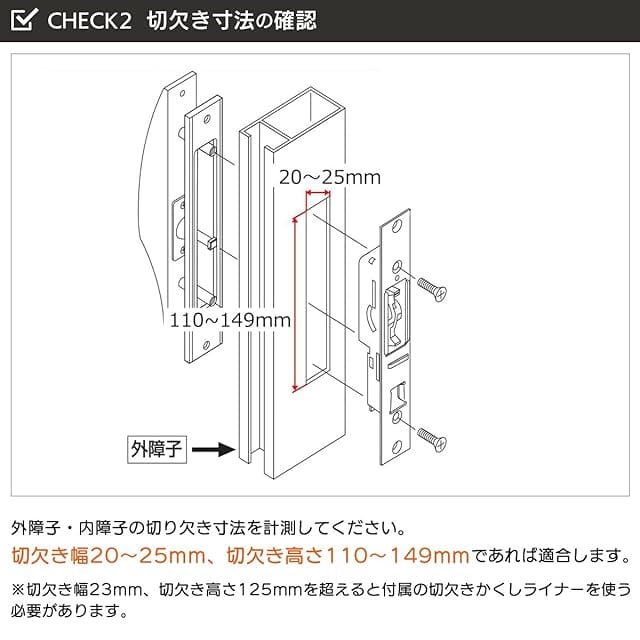 CHECK2 切欠き寸法の確認

20～25mm

110～149mm

外障子

外障子・内障子の切り欠き寸法を計測してください。
切欠き幅20～25mm、切欠き高さ110～149mmであれば適合します。

※切欠き幅23mm、切欠き高さ125mmを超えると付属の切欠きかくしライナーを使う必要があります。