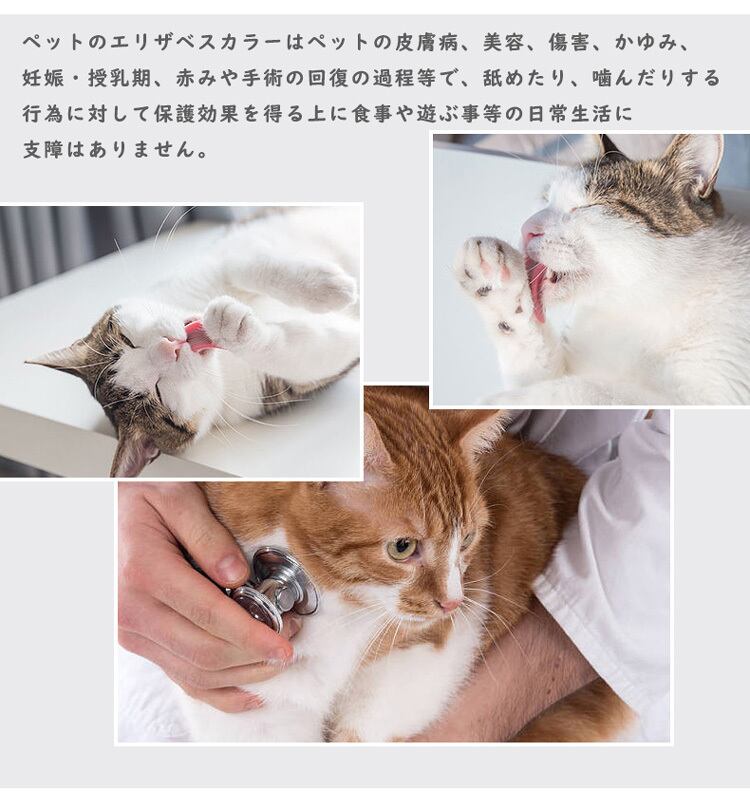 ペットのエリザベスカラーはペットの皮膚病、美容、傷害、かゆみ、妊娠・授乳期、赤みや手術の回復の過程等で、舐めたり、噛んだりする行為に対して保護効果を得る上に食事や遊ぶ事等の日常生活に支障はありません。