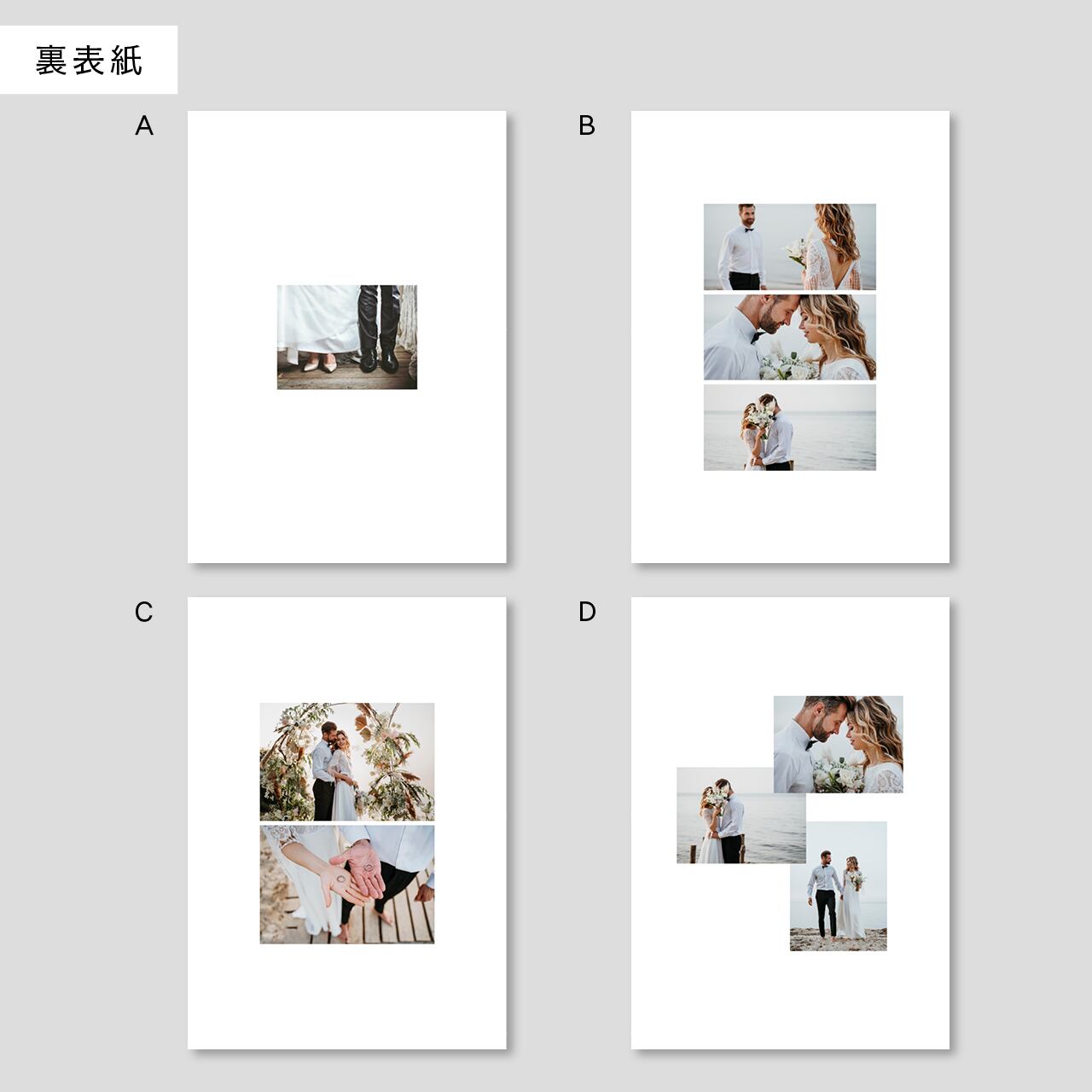 裏表紙

A

B

C

D