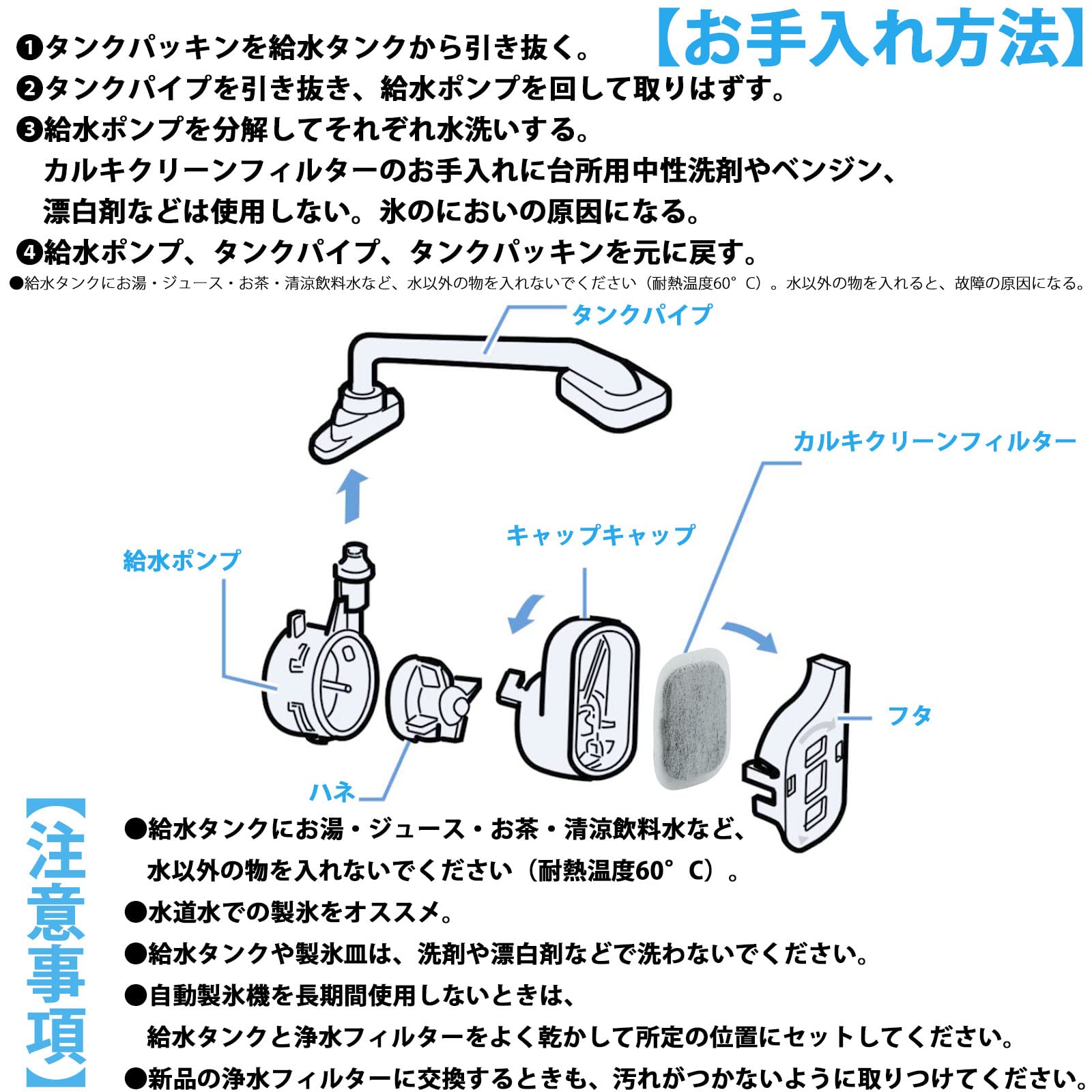 【お手入れ方法】

❶タンクパッキンを給水タンクから引き抜く。
❷タンクパイプを引き抜き、給水ポンプを回して取りはずす。
❸給水ポンプを分解してそれぞれ水洗いする。
カルキクリーンフィルターのお手入れに台所用中性洗剤やベンジン、漂白剤などは使用しない。氷のにおいの原因になる。
❹給水ポンプ、タンクパイプ、タンクパッキンを元に戻す。
●給水タンクにお湯・ジュース・お茶・清涼飲料水など、水以外の物を入れないでください（耐熱温度60°C）。水以外の物を入れると、故障の原因になる。

タンクパイプ

カルキクリーンフィルター

キャップキャップ

給水ポンプ

フタ

ハネ

【注意事項】

●給水タンクにお湯・ジュース・お茶・清涼飲料水など、水以外の物を入れないでください（耐熱温度60°C）。
●水道水での製氷をオススメ。
●給水タンクや製氷皿は、洗剤や漂白剤などで洗わないでください。
●自動製氷機を長期間使用しないときは、給水タンクと浄水フィルターをよく乾かして所定の位置にセットしてください。
●新品の浄水フィルターに交換するときも、汚れがつかないように取りつけてください。