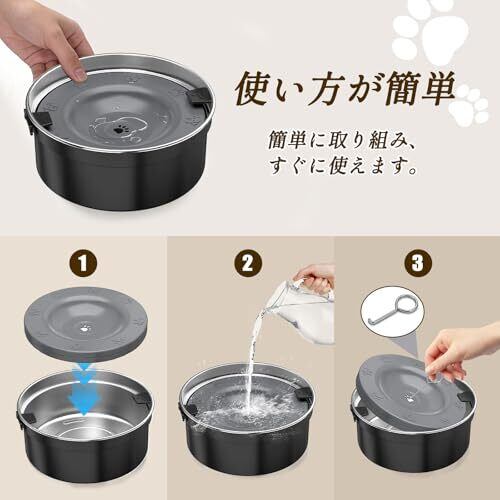 使い方が簡単

簡単に取り組み、すぐに使えます。

1

2

3