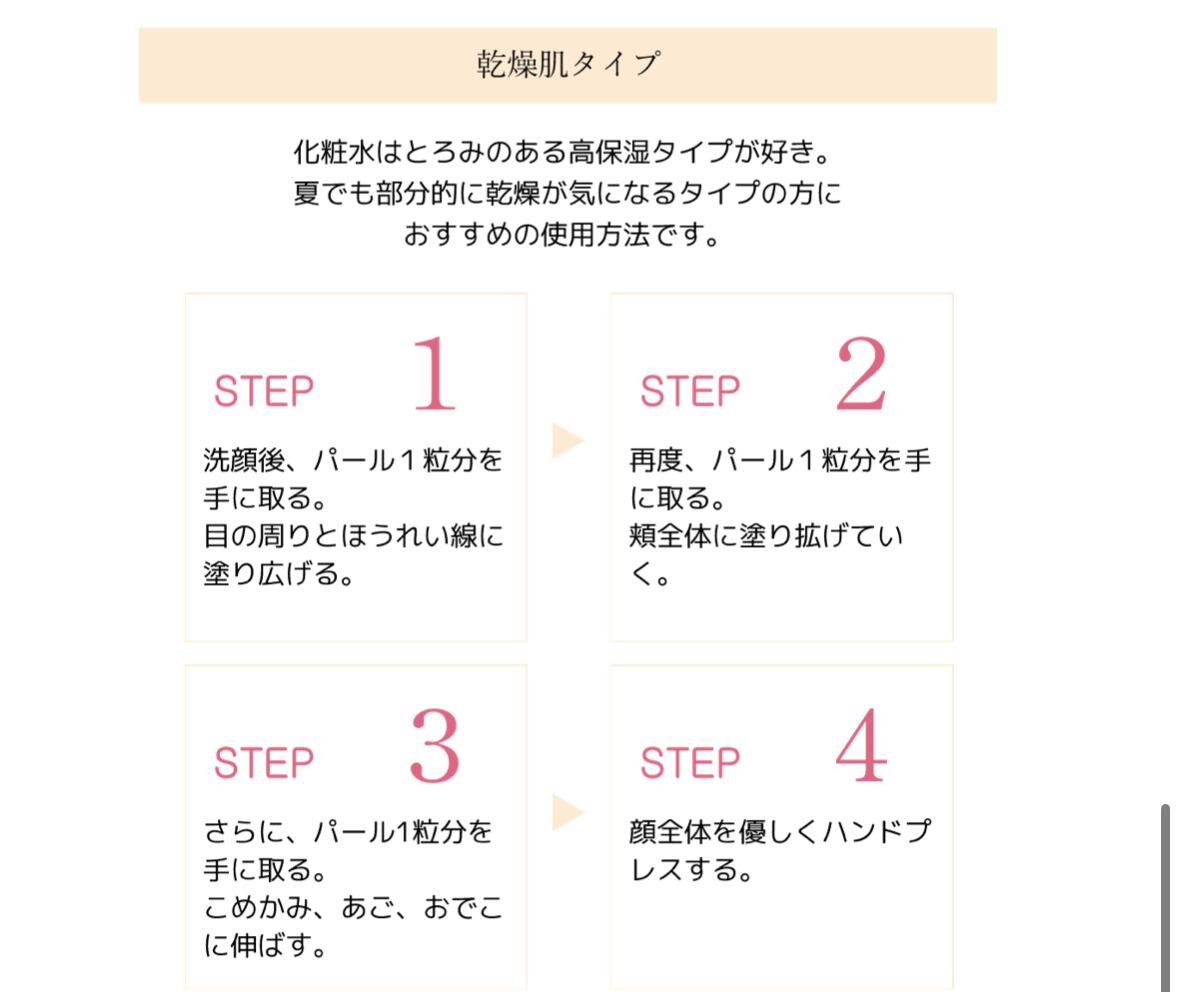 乾燥肌タイプ

化粧水はとろみのある高保湿タイプが好き。
夏でも部分的に乾燥が気になるタイプの方に
おすすめの使用方法です。

STEP 1

洗顔後、パール１粒分を手に取る。
目の周りとほうれい線に塗り広げる。

STEP 2

再度、パール１粒分を手に取る。
頬全体に塗り拡げていく。

STEP 3

さらに、パール1粒分を手に取る。
こめかみ、あご、おでこに伸ばす。

STEP 4

顔全体を優しくハンドプレスする。