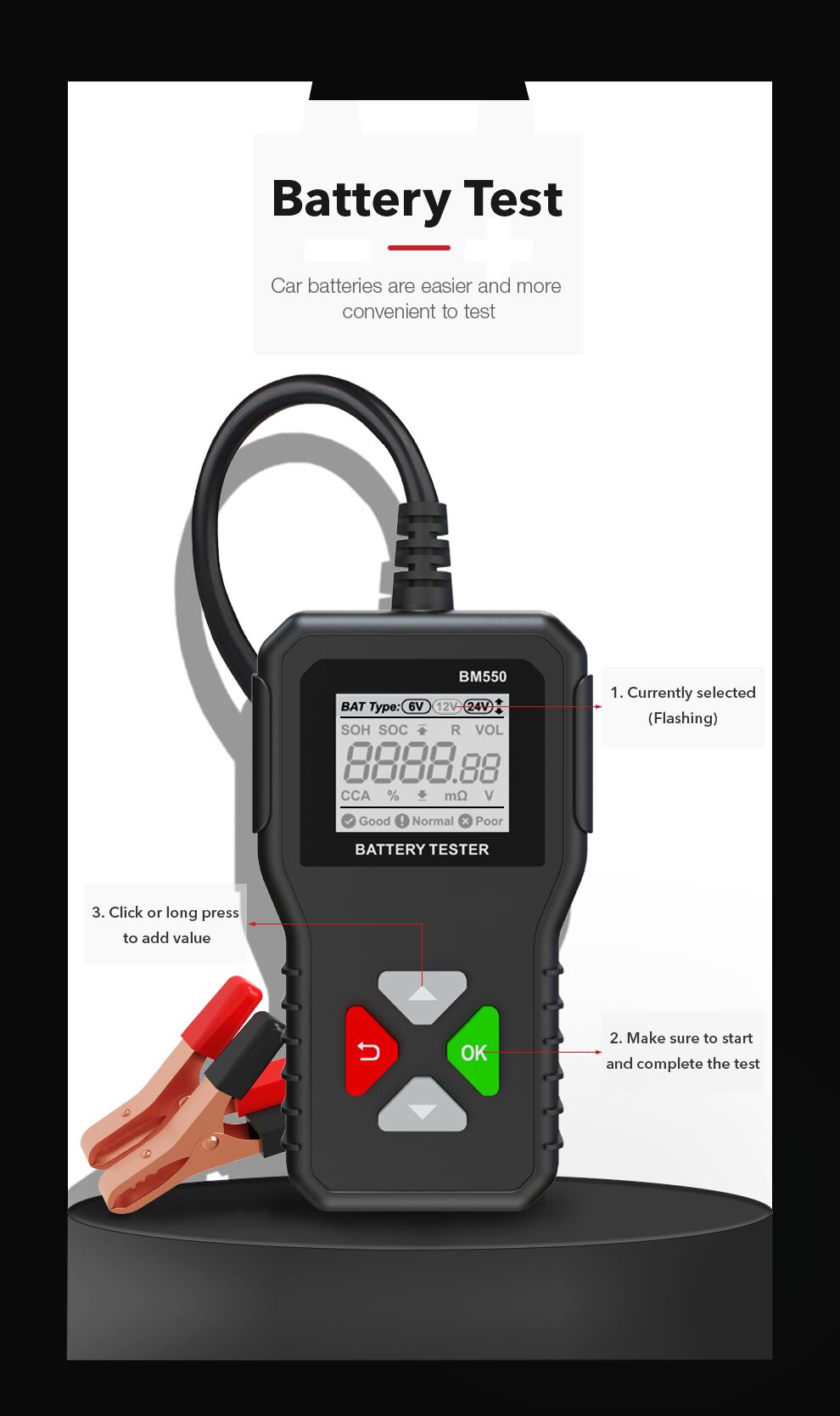 Battery Test

Car batteries are easier and more convenient to test

BM550

BAT Type: 6V 12V 24V

SOH SOC R VOL

8888.88

CCA % mΩ V

Good Normal Poor

BATTERY TESTER

1. Currently selected (Flashing)

3. Click or long press to add value

OK

2. Make sure to start and complete the test