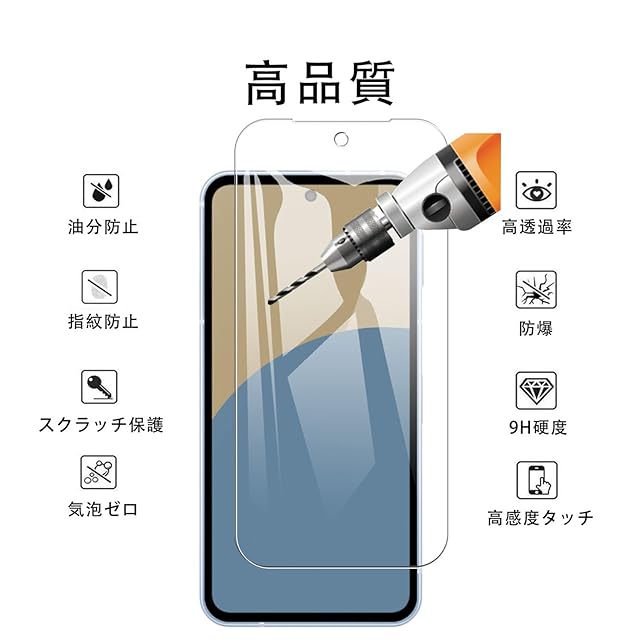 高品質

油分防止

指紋防止

スクラッチ保護

気泡ゼロ

高透過率

防爆

9H硬度

高感度タッチ