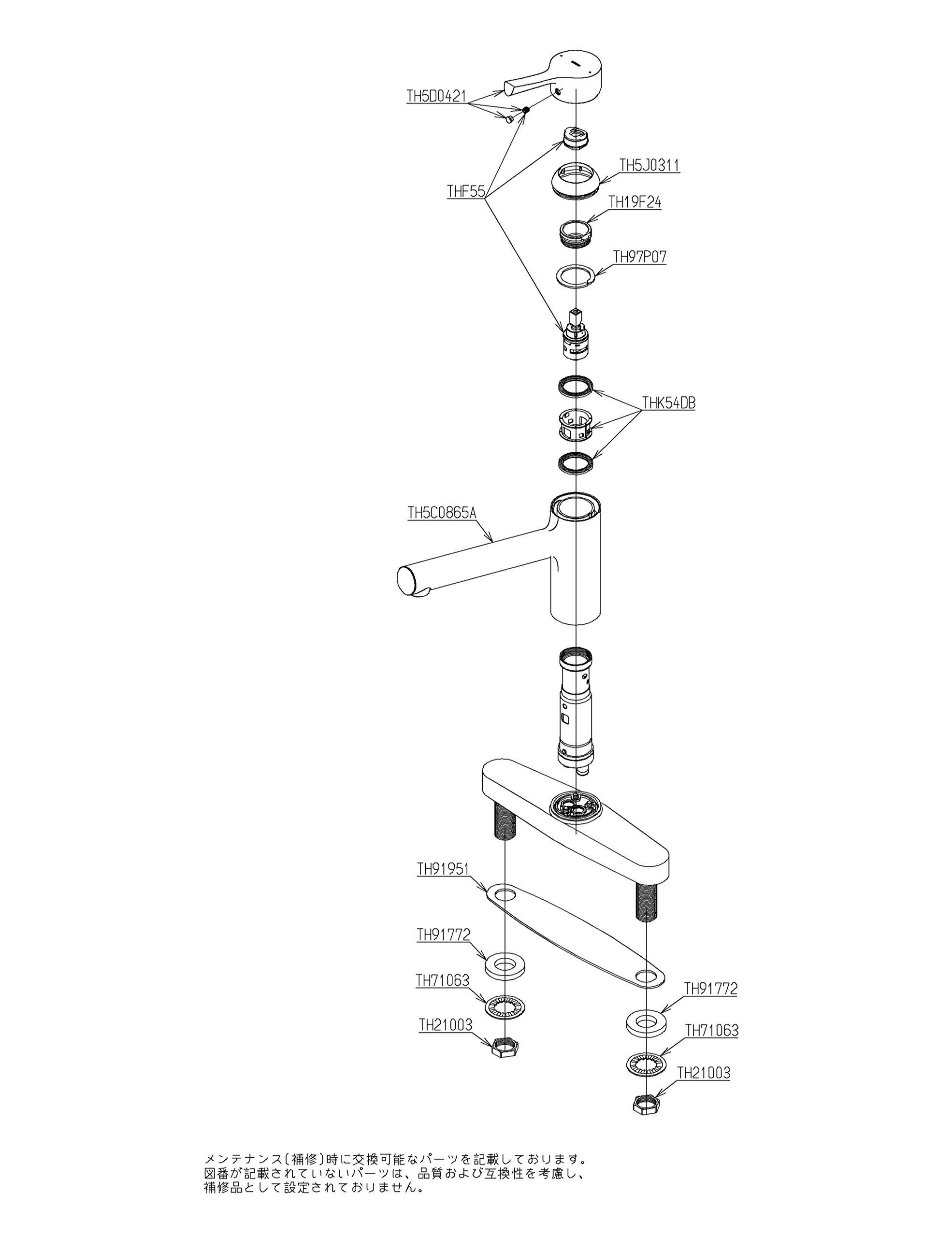 TH5D0421

THF55

TH5J0311

TH19F24

TH97P07

THK54DB

TH5C0865A

TH91951

TH91772

TH71063

TH21003

TH91772

TH71063

TH21003

メンテナンス(補修)時に交換可能なパーツを記載しております。
図番が記載されていないパーツは、品質および互換性を考慮し、
補修品として設定されておりません。