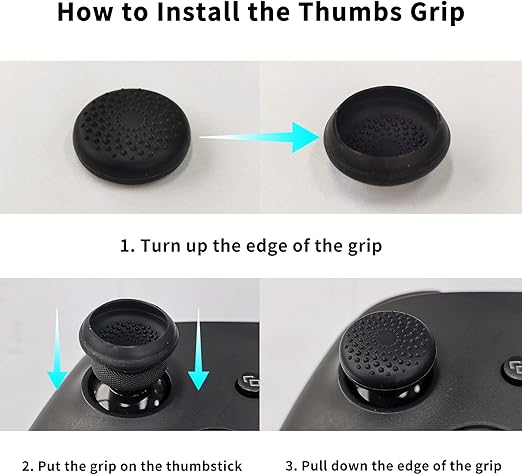 How to Install the Thumbs Grip

1. Turn up the edge of the grip

2. Put the grip on the thumbstick

3. Pull down the edge of the grip