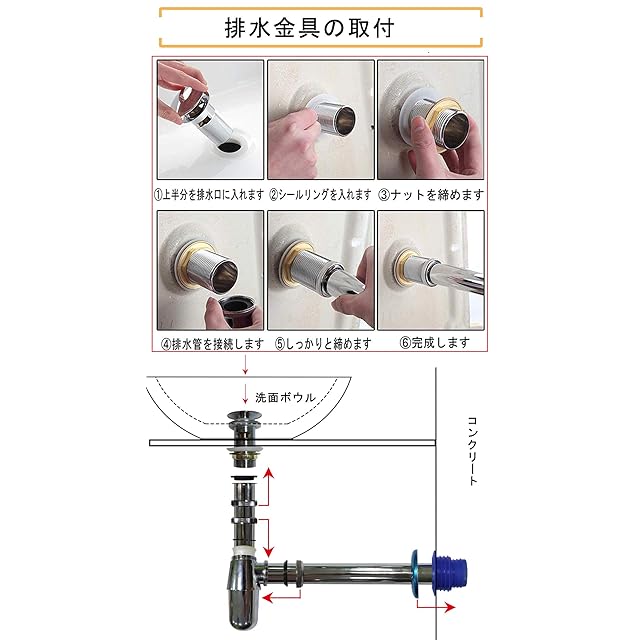 排水金具の取付

①上半分を排水口に入れます
②シールリングを入れます
③ナットを締めます
④排水管を接続します
⑤しっかりと締めます
⑥完成します

洗面ボウル

コンクリート