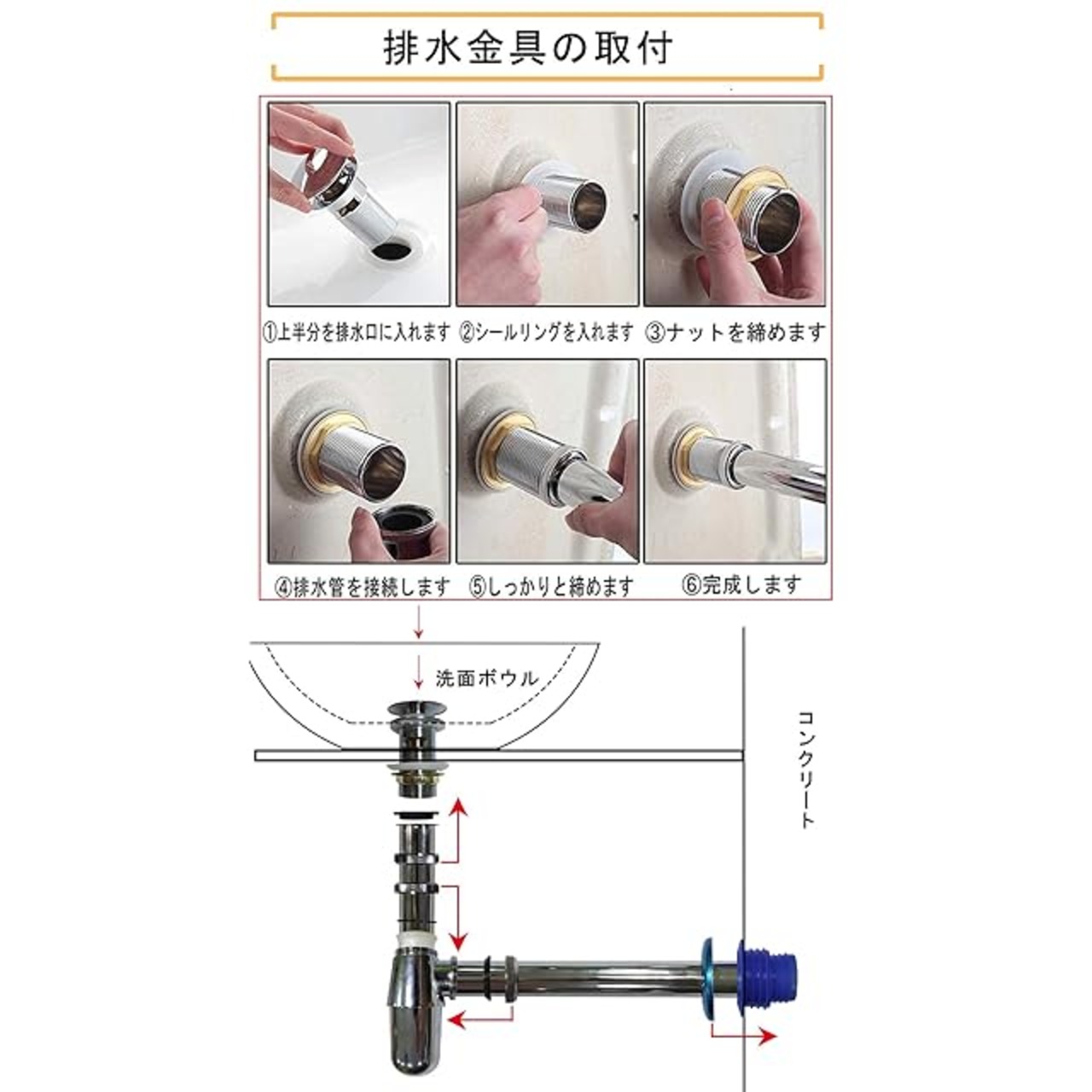 排水金具の取付

①上半分を排水口に入れます
②シールリングを入れます
③ナットを締めます
④排水管を接続します
⑤しっかりと締めます
⑥完成します

洗面ボウル

コンクリート