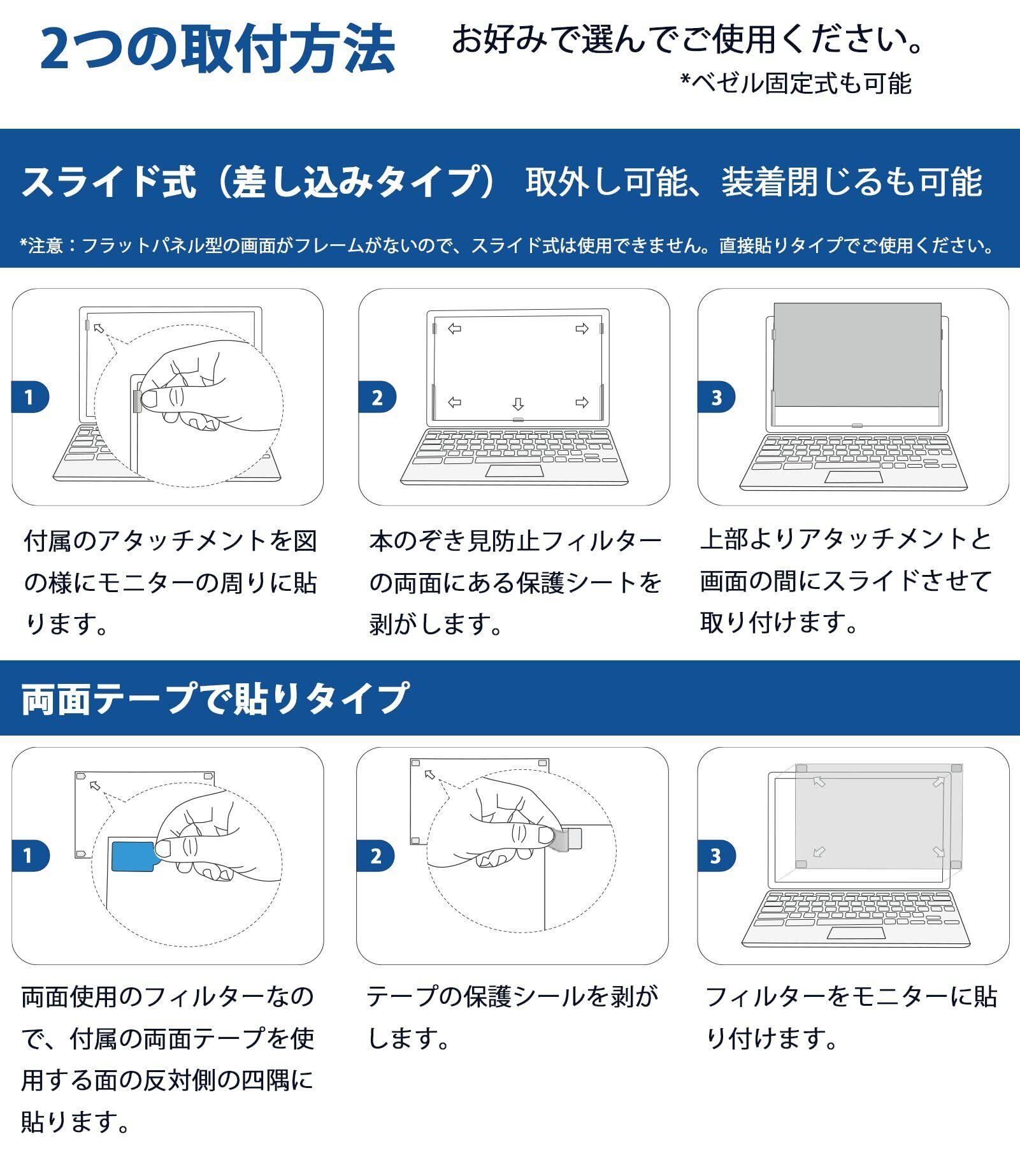 2つの取付方法 お好みで選んでご使用ください。

*ベゼル固定式も可能

スライド式（差し込みタイプ） 取外し可能、装着閉じるも可能

*注意：フラットパネル型の画面がフレームがないので、スライド式は使用できません。直接貼りタイプでご使用ください。

1

付属のアタッチメントを図の様にモニターの周りに貼ります。

2

本のぞき見防止フィルターの両面にある保護シートを剥がします。

3

上部よりアタッチメントと画面の間にスライドさせて取り付けます。

両面テープで貼りタイプ

1

両面使用のフィルターなので、付属の両面テープを使用する面の反対側の四隅に貼ります。

2

テープの保護シールを剥がします。

3

フィルターをモニターに貼り付けます。