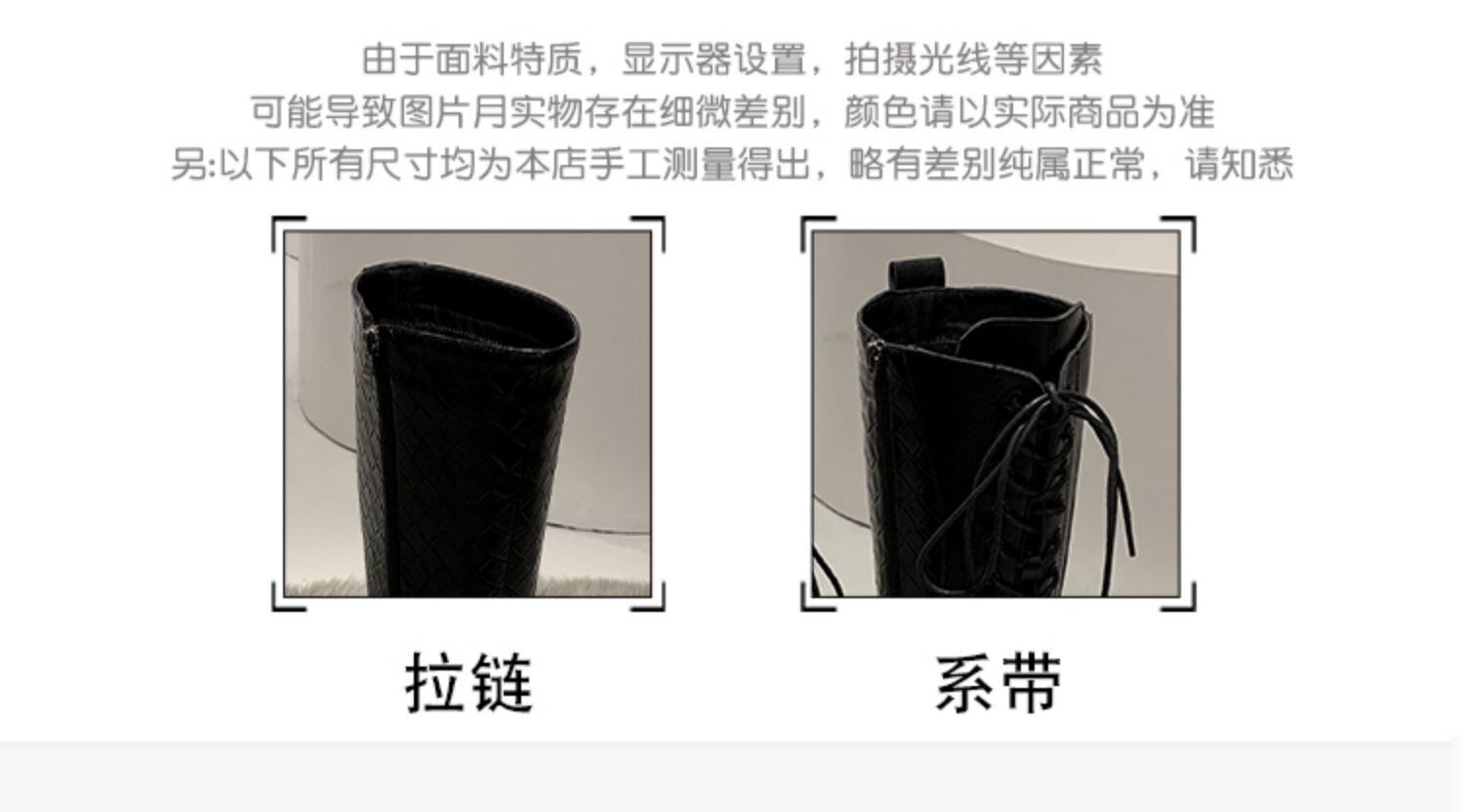 由于面料特质，显示器设置，拍摄光线等因素
可能导致图片月实物存在细微差别，颜色请以实际商品为准
另:以下所有尺寸均为本店手工测量得出，略有差别纯属正常，请知悉

拉链

系带