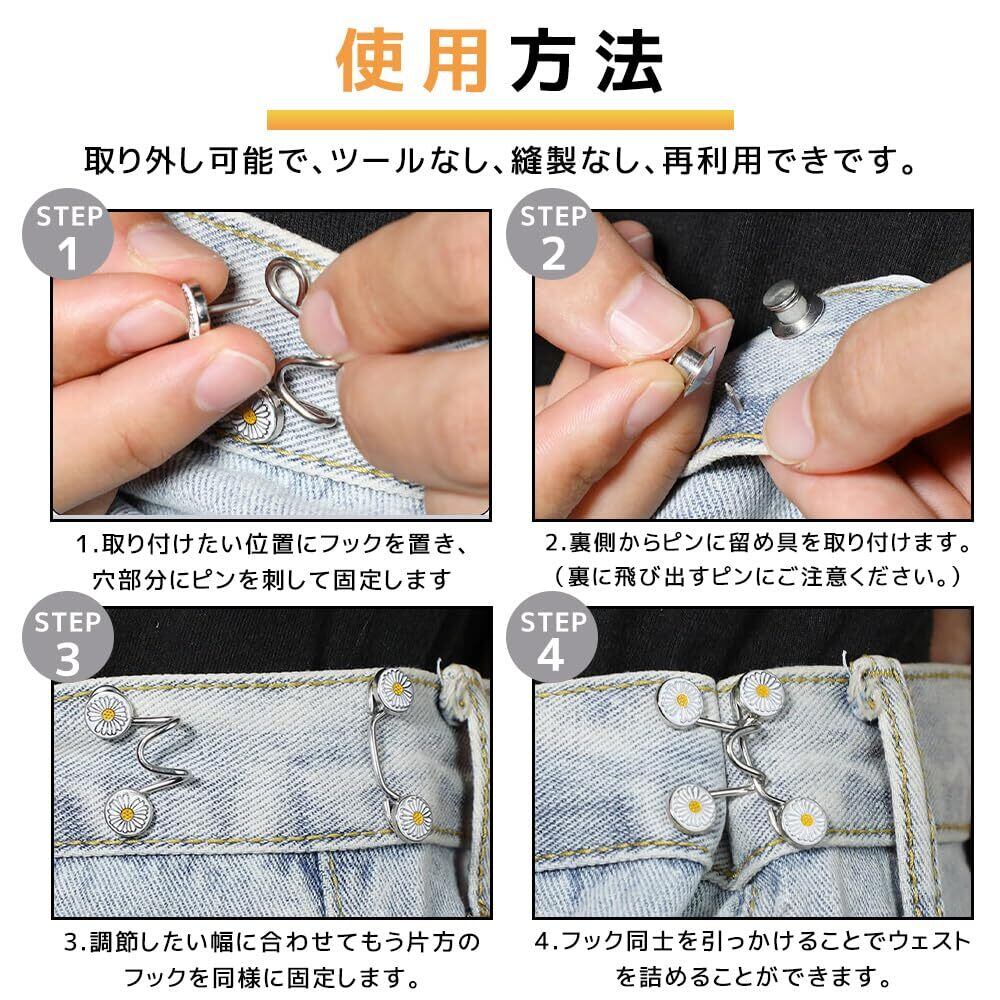 使用方法

取り外し可能で、ツールなし、縫製なし、再利用できです。

STEP 1

1.取り付けたい位置にフックを置き、穴部分にピンを刺して固定します

STEP 2

2.裏側からピンに留め具を取り付けます。（裏に飛び出すピンにご注意ください。）

STEP 3

3.調節したい幅に合わせてもう片方のフックを同様に固定します。

STEP 4

4.フック同士を引っかけることでウェストを詰めることができます。