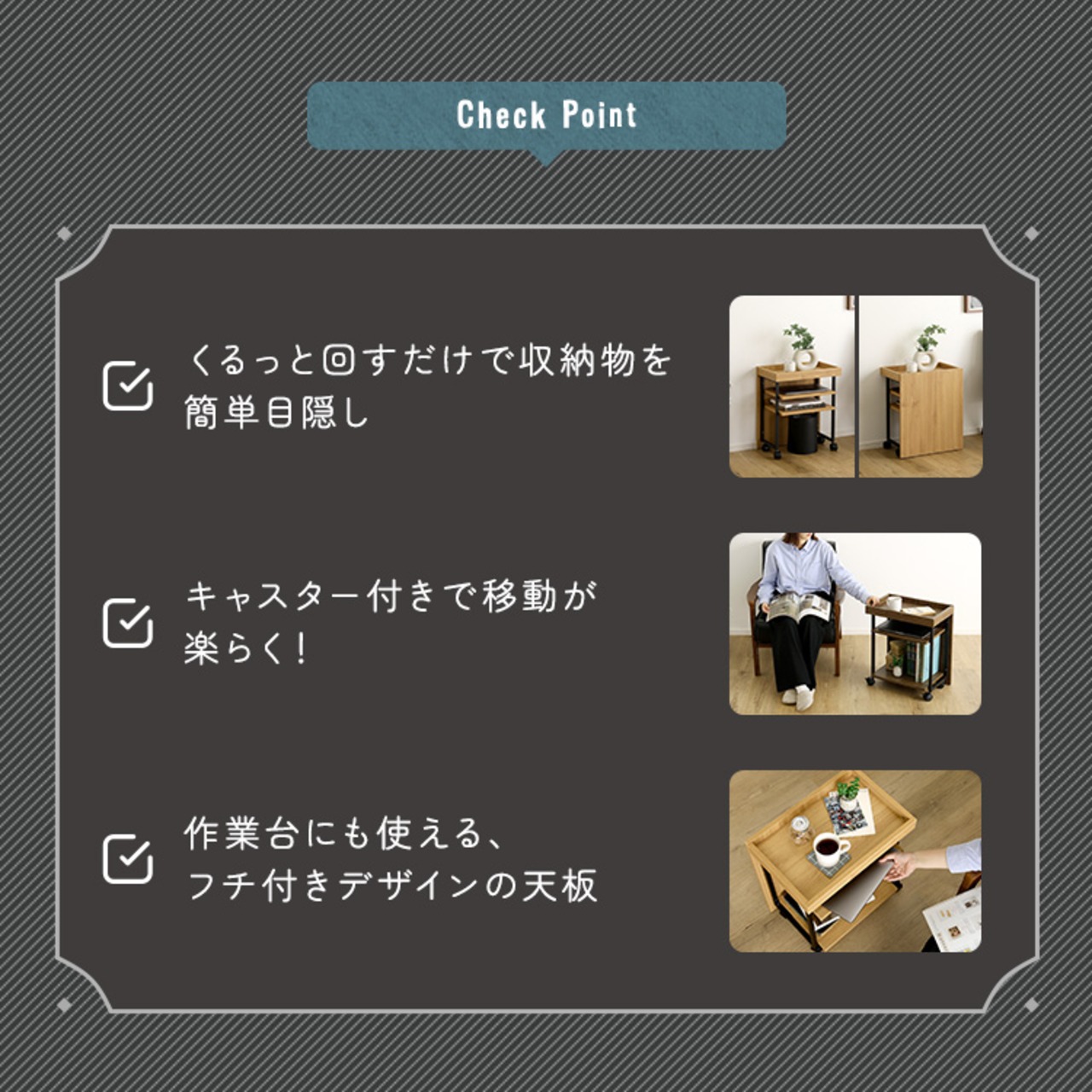 Check Point

くるっと回すだけで収納物を簡単目隠し

キャスター付きで移動が楽らく！

作業台にも使える、フチ付きデザインの天板