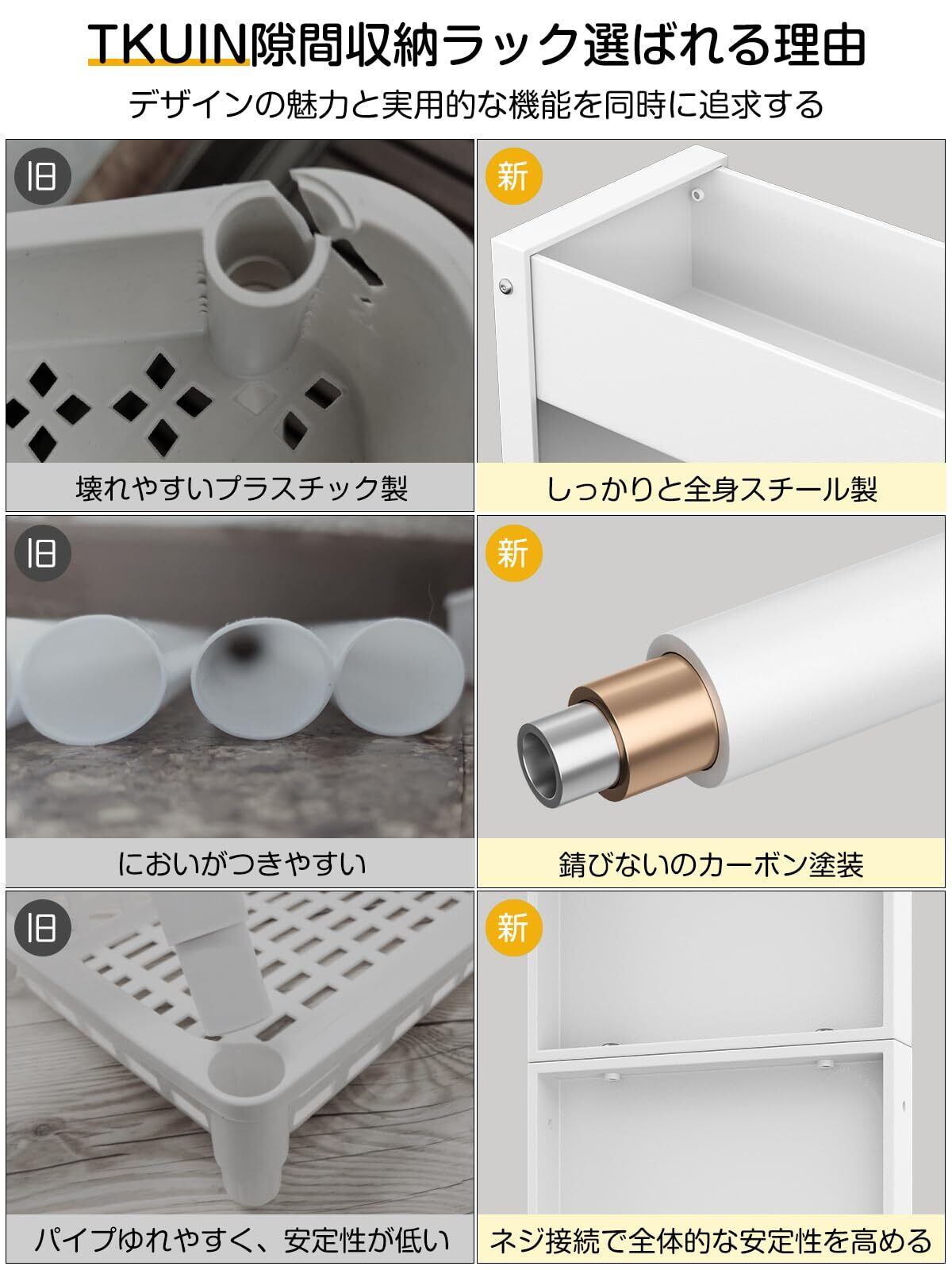 TKUIN隙間収納ラック選ばれる理由

デザインの魅力と実用的な機能を同時に追求する

旧

壊れやすいプラスチック製

新

しっかりと全身スチール製

旧

においがつきやすい

新

錆びないのカーボン塗装

旧

パイプゆれやすく、安定性が低い

新

ネジ接続で全体的な安定性を高める