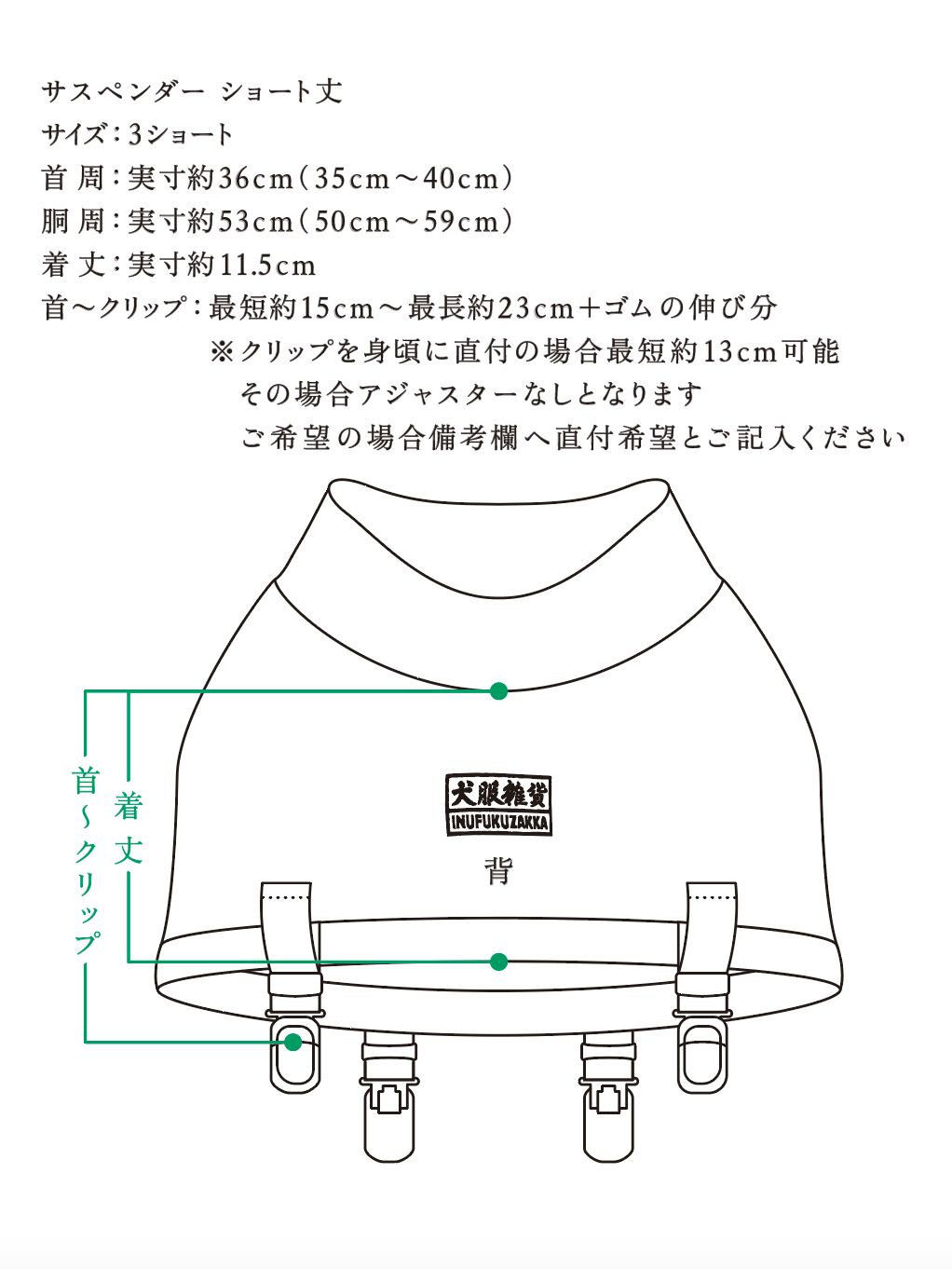 サスペンダー ショート丈
サイズ：3ショート
首 周：実寸約36cm（35cm～40cm）
胴 周：実寸約53cm（50cm～59cm）
着 丈：実寸約11.5cm
首～クリップ：最短約15cm～最長約23cm＋ゴムの伸び分
※クリップを身頃に直付の場合最短約13cm可能
その場合アジャスターなしとなります
ご希望の場合備考欄へ直付希望とご記入ください

首～クリップ
着丈
犬服雑貨
INUFUKUZAKKA
背