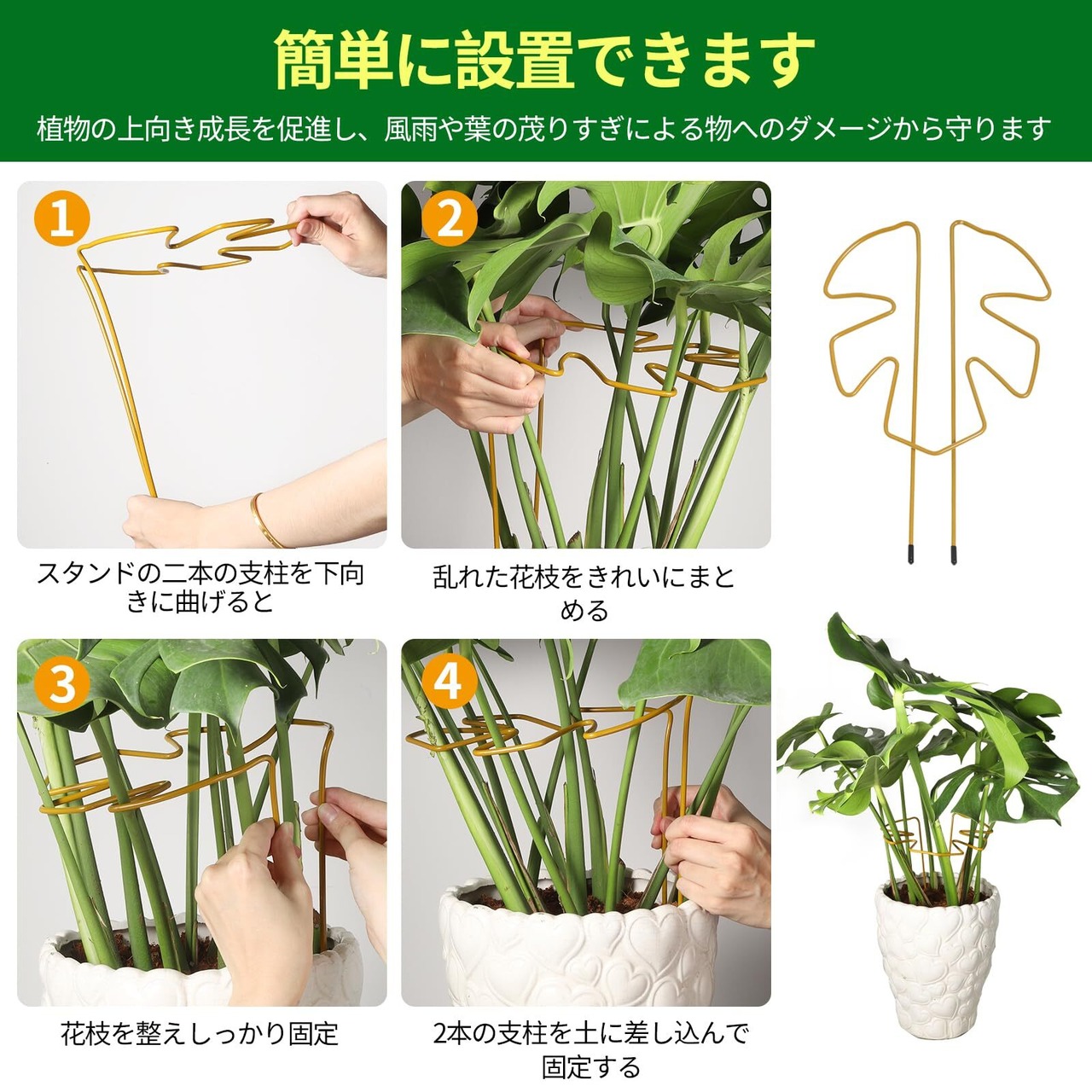 簡単に設置できます

植物の上向き成長を促進し、風雨や葉の茂りすぎによる物へのダメージから守ります

1

スタンドの二本の支柱を下向きに曲げると

2

乱れた花枝をきれいにまとめる

3

花枝を整えしっかり固定

4

2本の支柱を土に差し込んで固定する