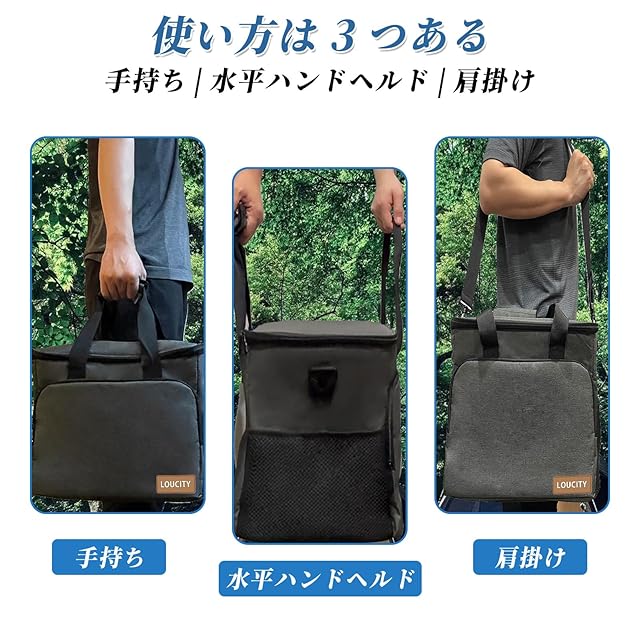 使い方は３つある
手持ち | 水平ハンドヘルド | 肩掛け

LOUCITY

LOUCITY

手持ち

水平ハンドヘルド

肩掛け