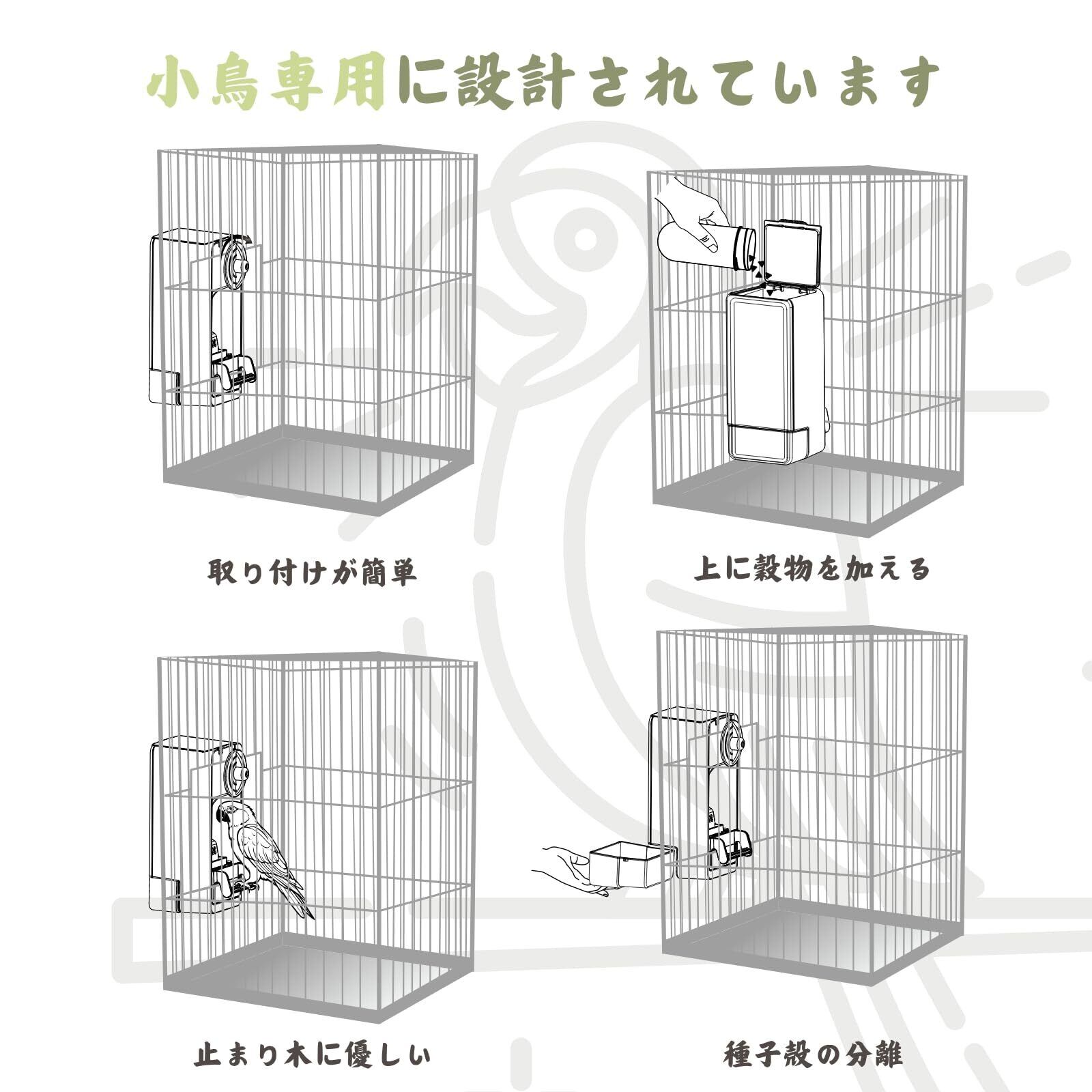 小鳥専用に設計されています

取り付けが簡単

上に穀物を加える

止まり木に優しい

種子殻の分離