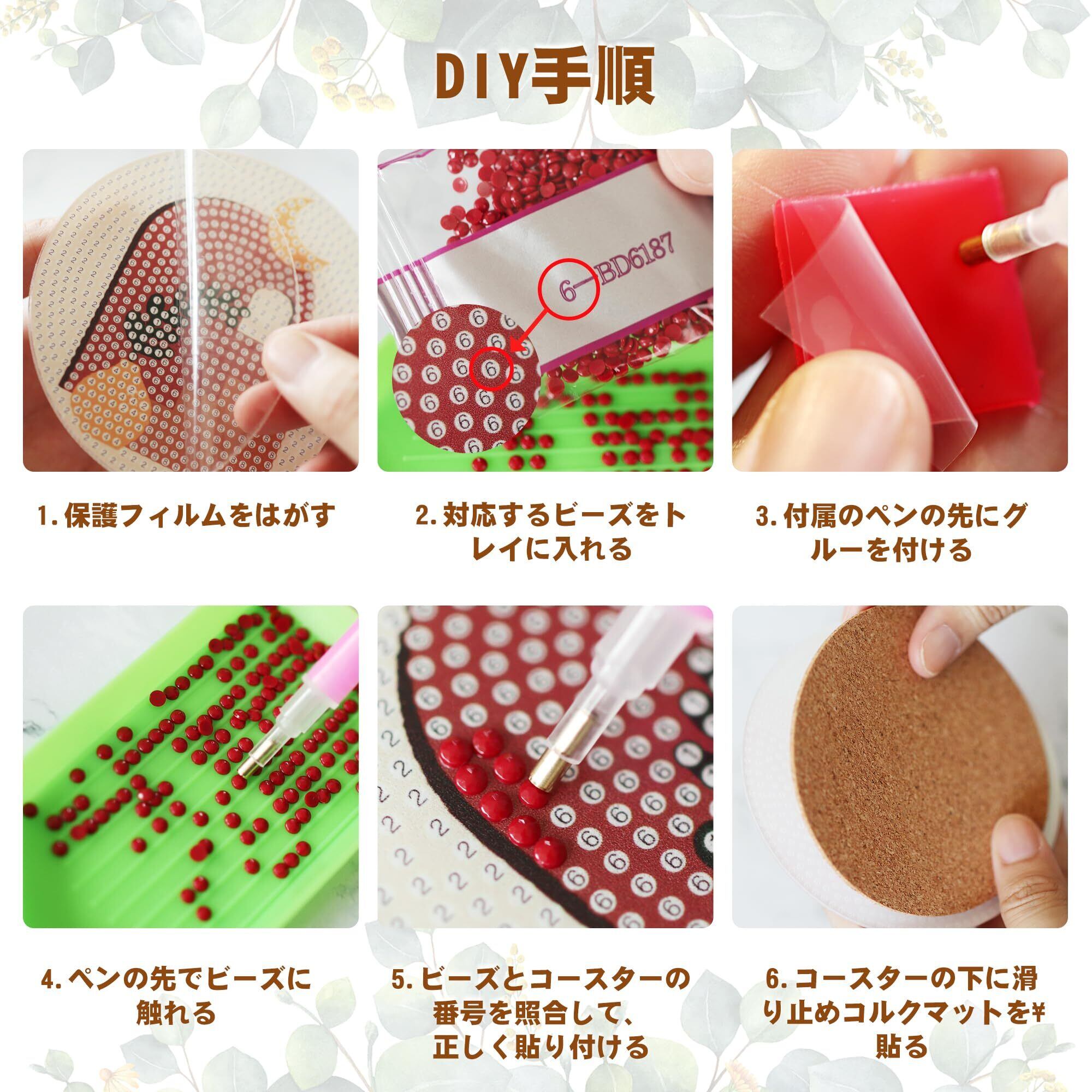 DIY手順

6—BD6187

1. 保護フィルムをはがす

2. 対応するビーズをトレイに入れる

3. 付属のペンの先にグルーを付ける

4. ペンの先でビーズに触れる

5. ビーズとコースターの番号を照合して、正しく貼り付ける

6. コースターの下に滑り止めコルクマットを¥貼る