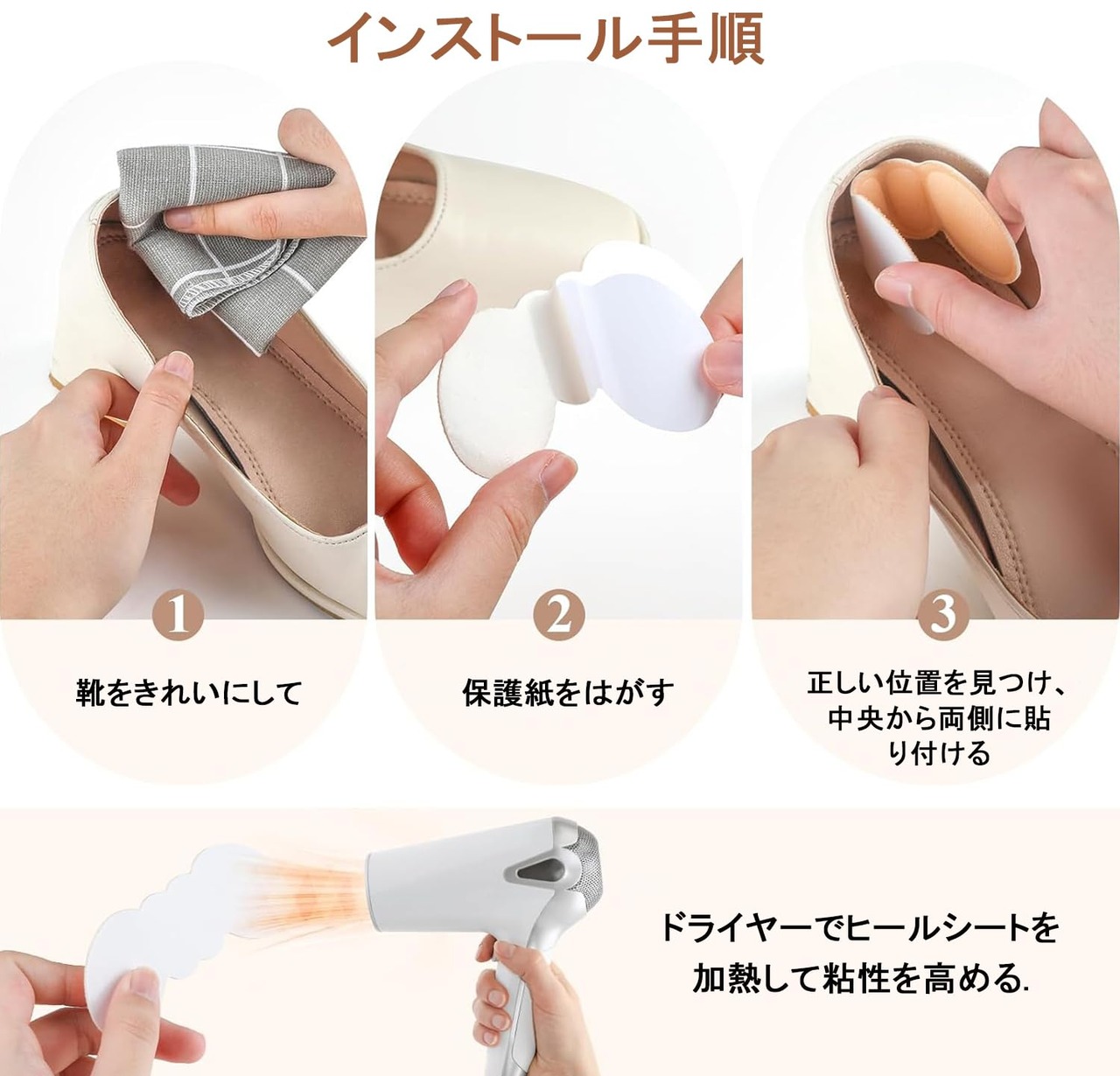 インストール手順

1

靴をきれいにして

2

保護紙をはがす

3

正しい位置を見つけ、中央から両側に貼り付ける

ドライヤーでヒールシートを加熱して粘性を高める.