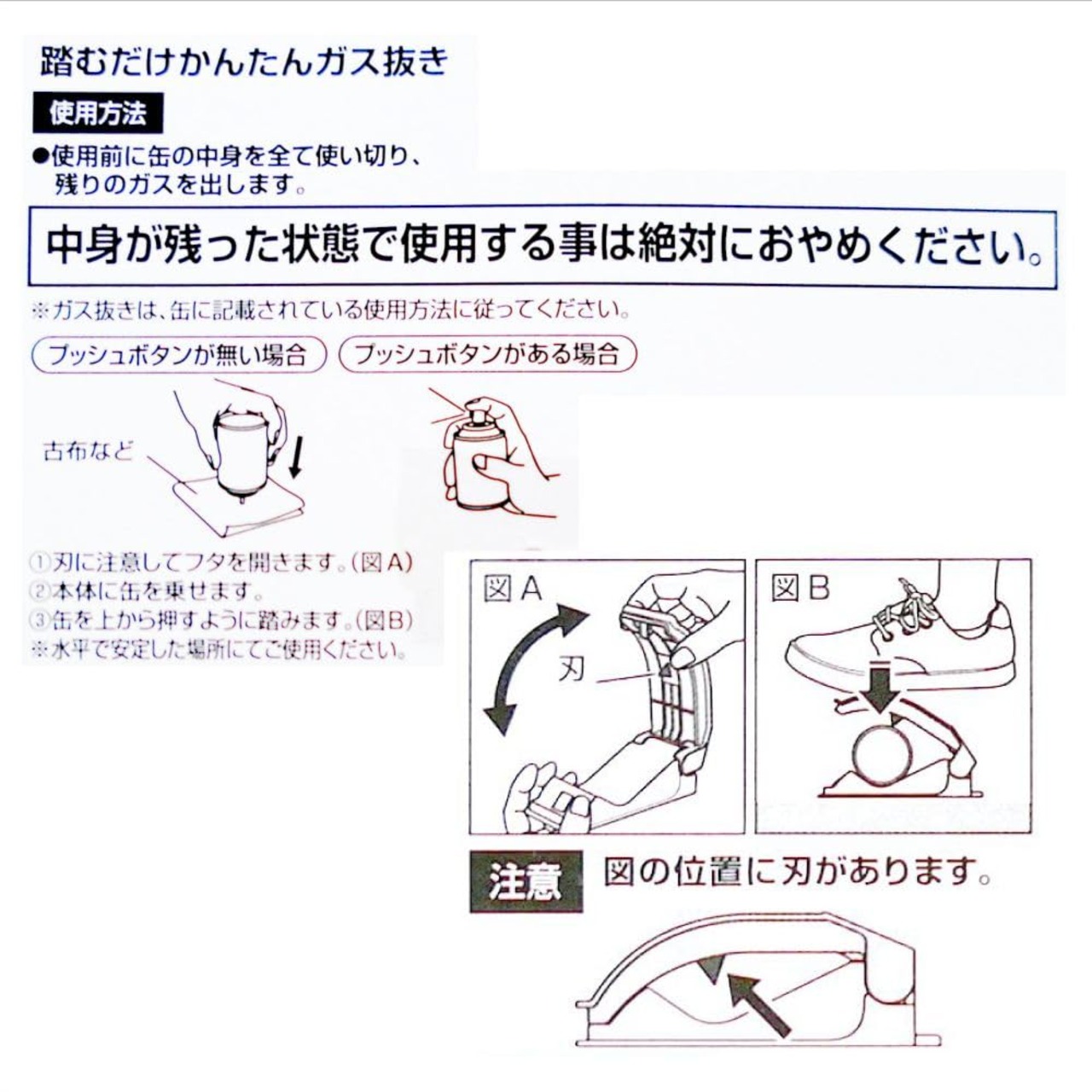 踏むだけかんたんガス抜き

使用方法

●使用前に缶の中身を全て使い切り、残りのガスを出します。

中身が残った状態で使用する事は絶対におやめください。

※ガス抜きは、缶に記載されている使用方法に従ってください。

プッシュボタンが無い場合

プッシュボタンがある場合

古布など

①刃に注意してフタを開きます。(図A)
②本体に缶を乗せます。
③缶を上から押すように踏みます。(図B)
※水平で安定した場所にてご使用ください。

図A

刃

図B

注意 図の位置に刃があります。