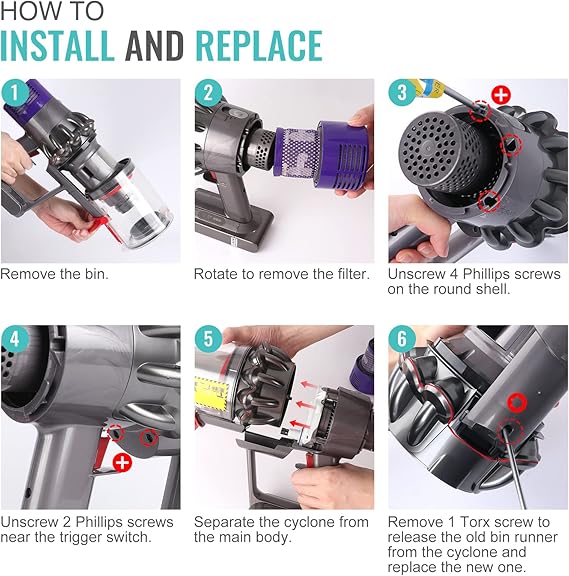 HOW TO
INSTALL AND REPLACE

1
Remove the bin.

2
Rotate to remove the filter.

3
Unscrew 4 Phillips screws on the round shell.

4
Unscrew 2 Phillips screws near the trigger switch.

5
Separate the cyclone from the main body.

6
Remove 1 Torx screw to release the old bin runner from the cyclone and replace the new one.