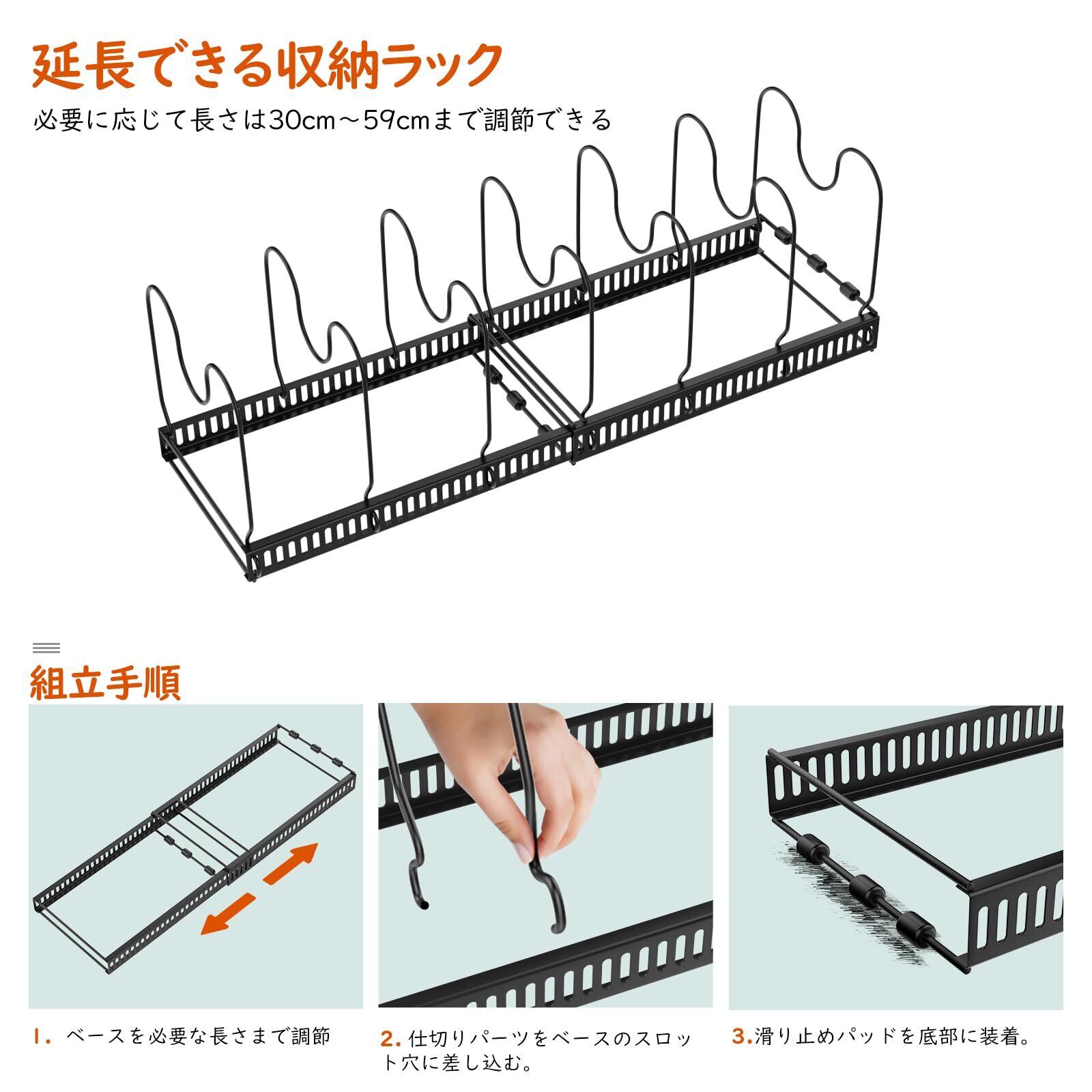 延長できる収納ラック

必要に応じて長さは30cm～59cmまで調節できる

組立手順

1. ベースを必要な長さまで調節

2. 仕切りパーツをベースのスロット穴に差し込む。

3.滑り止めパッドを底部に装着。