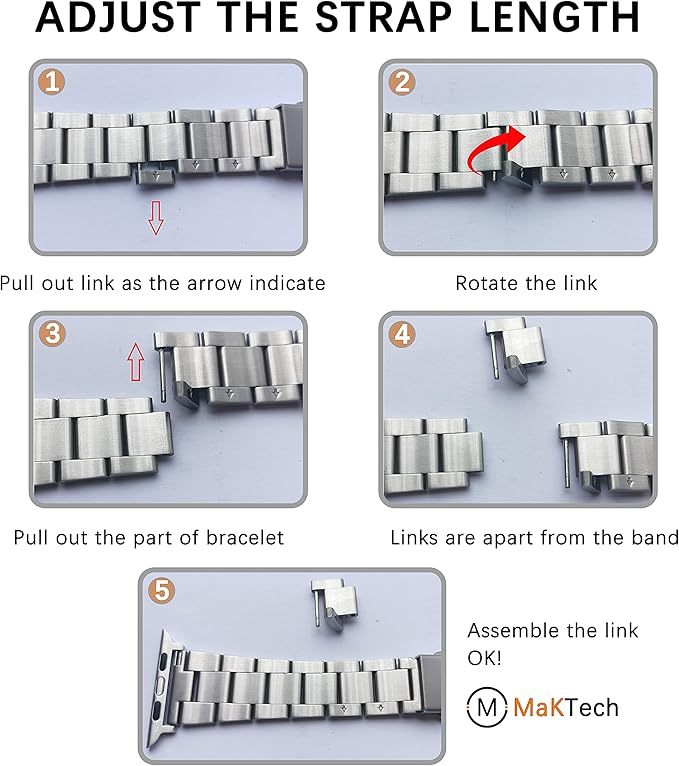 ADJUST THE STRAP LENGTH

1

Pull out link as the arrow indicate

2

Rotate the link

3

Pull out the part of bracelet

4

Links are apart from the band

5

Assemble the link OK!

M MaKTech