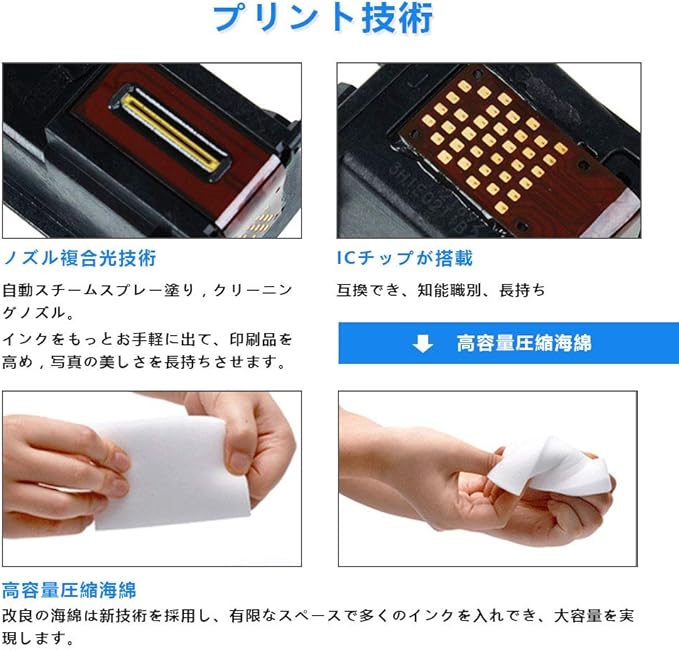 プリント技術

ノズル複合光技術

自動スチームスプレー塗り，クリーニングノズル。

インクをもっとお手軽に出て、印刷品を高め，写真の美しさを長持ちさせます。

ICチップが搭載

互換でき、知能職別、長持ち

高容量圧縮海綿

高容量圧縮海綿

改良の海綿は新技術を採用し、有限なスペースで多くのインクを入れでき、大容量を実現します。