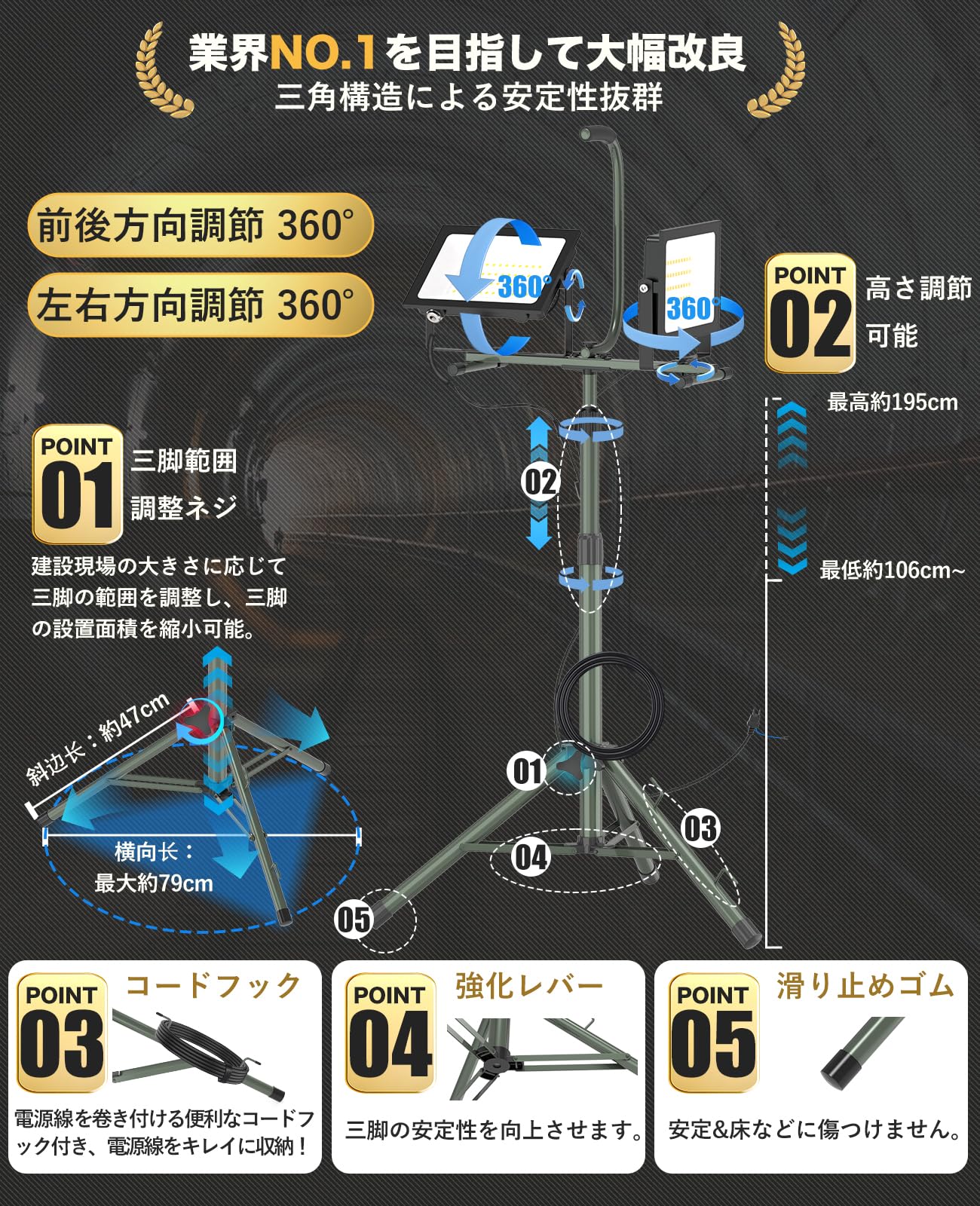 業界NO.1を目指して大幅改良
三角構造による安定性抜群

前後方向調節 360°
左右方向調節 360°

360°
360°

POINT 02 高さ調節可能

最高約195cm
最低約106cm~

POINT 01 三脚範囲調整ネジ

建設現場の大きさに応じて三脚の範囲を調整し、三脚の設置面積を縮小可能。

02

斜辺长：約47cm
横向长：最大約79cm

01
03
04
05

POINT 03 コードフック
電源線を巻き付ける便利なコードフック付き、電源線をキレイに収納！

POINT 04 強化レバー
三脚の安定性を向上させます。

POINT 05 滑り止めゴム
安定&床などに傷つけません。