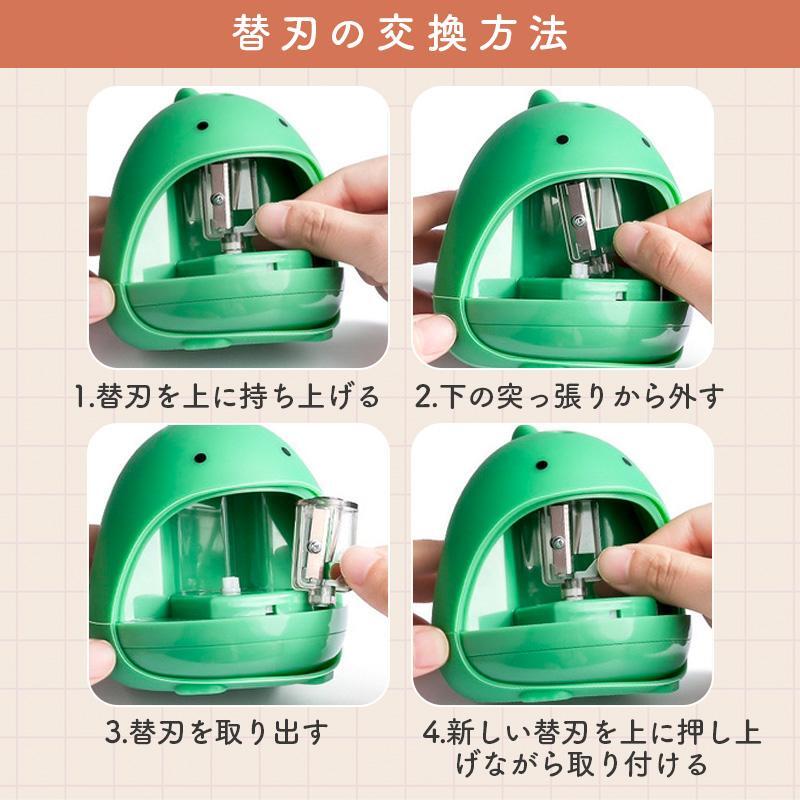 替刃の交換方法

1.替刃を上に持ち上げる

2.下の突っ張りから外す

3.替刃を取り出す

4.新しい替刃を上に押し上げながら取り付ける