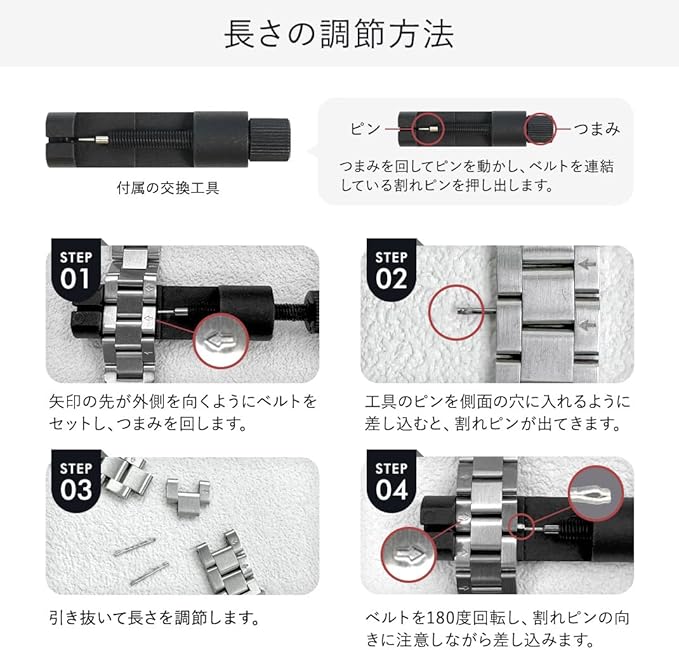 長さの調節方法

付属の交換工具

ピン

つまみ

つまみを回してピンを動かし、ベルトを連結している割れピンを押し出します。

STEP 01

矢印の先が外側を向くようにベルトをセットし、つまみを回します。

STEP 02

工具のピンを側面の穴に入れるように差し込むと、割れピンが出てきます。

STEP 03

引き抜いて長さを調節します。

STEP 04

ベルトを180度回転し、割れピンの向きに注意しながら差し込みます。