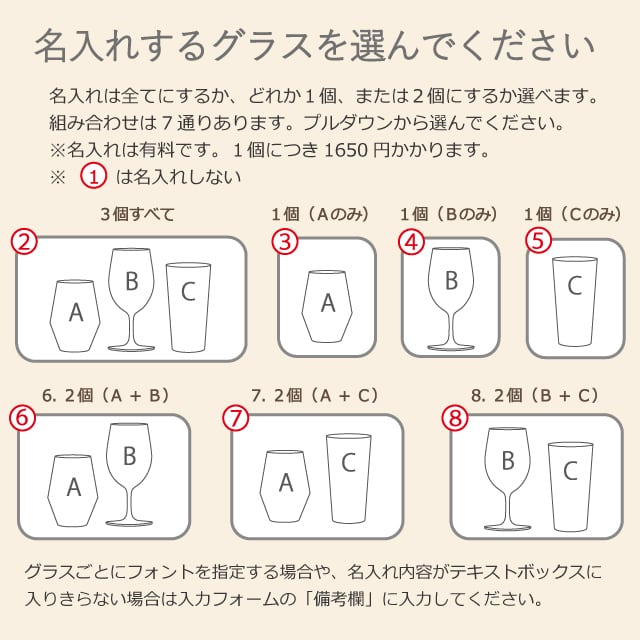 名入れするグラスを選んでください

名入れは全てにするか、どれか１個、または２個にするか選べます。
組み合わせは７通りあります。プルダウンから選んでください。
※名入れは有料です。１個につき 1650 円かかります。
※ ① は名入れしない

3個すべて
②
A B C

1個（Aのみ）
③
A

1個（Bのみ）
④
B

1個（Cのみ）
⑤
C

6. 2個（A + B）
⑥
A B

7. 2個（A + C）
⑦
A C

8. 2個（B + C）
⑧
B C

グラスごとにフォントを指定する場合や、名入れ内容がテキストボックスに入りきらない場合は入力フォームの「備考欄」に入力してください。