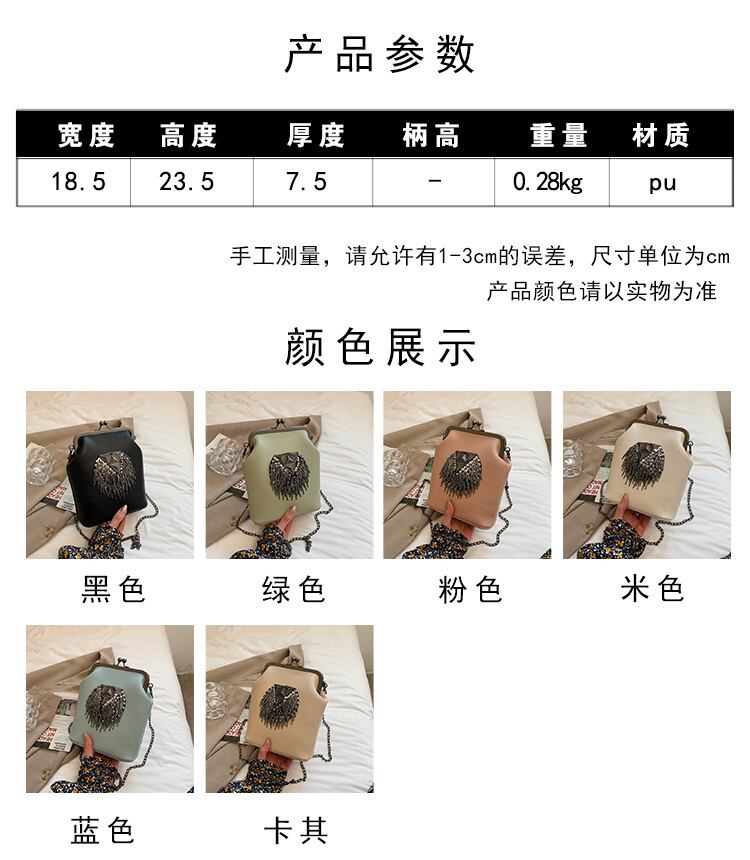 产品参数

| 宽度 | 高度 | 厚度 | 柄高 | 重量 | 材质 |
|---|---|---|---|---|---|
| 18.5 | 23.5 | 7.5 | - | 0.28kg | pu |

手工测量，请允许有1-3cm的误差，尺寸单位为cm
产品颜色请以实物为准

颜色展示

黑色
绿色
粉色
米色
蓝色
卡其